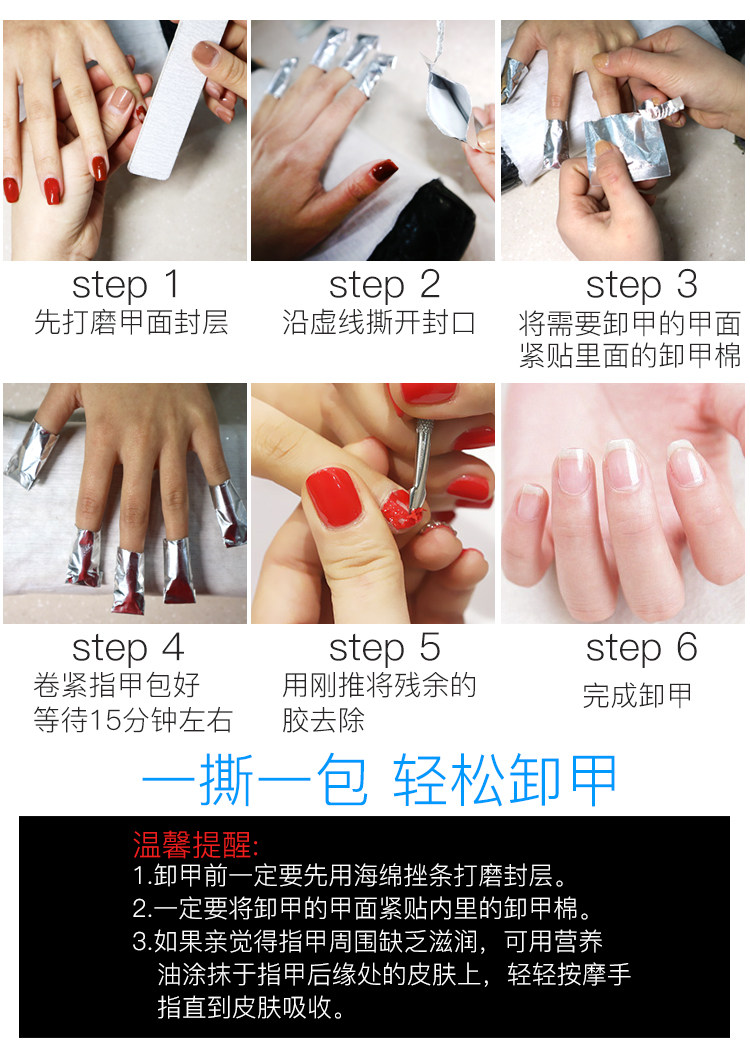 step 1
先打磨甲面封层

step 2
沿虚线撕开封口

step 3
将需要卸甲的甲面紧贴里面的卸甲棉

step 4
卷紧指甲包好等待15分钟左右

step 5
用刚推将残余的胶去除

step 6
完成卸甲

一撕一包 轻松卸甲

温馨提醒:
1.卸甲前一定要先用海绵挫条打磨封层。
2.一定要将卸甲的甲面紧贴内里的卸甲棉。
3.如果亲觉得指甲周围缺乏滋润，可用营养油涂抹于指甲后缘处的皮肤上，轻轻按摩手指直到皮肤吸收。