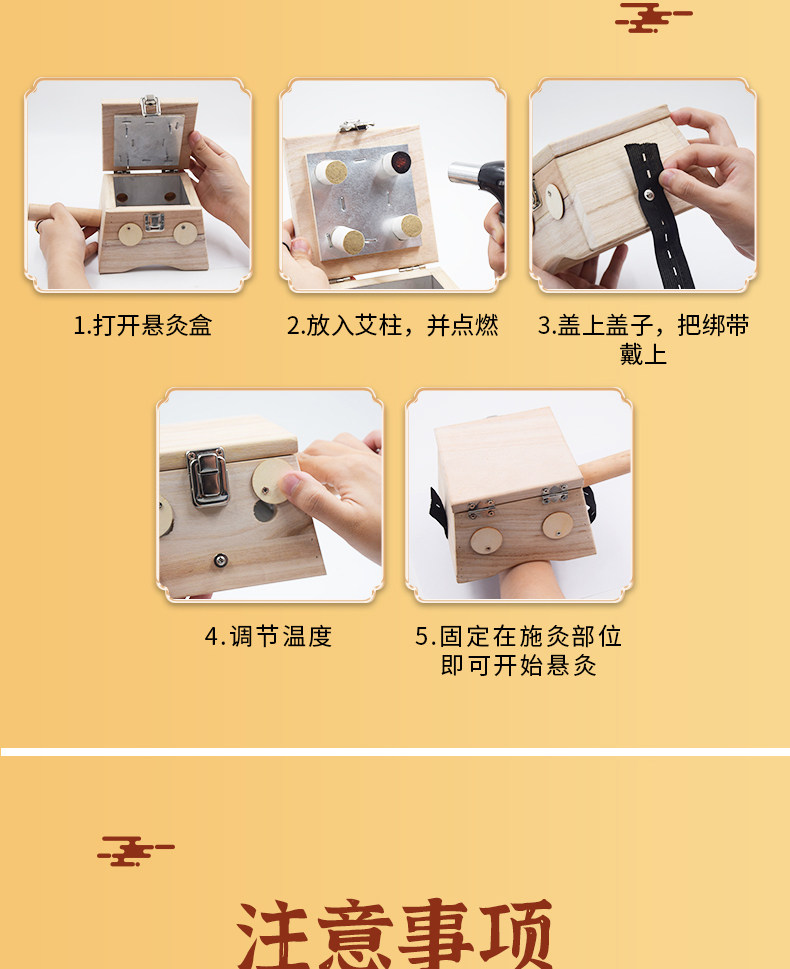 1.打开悬灸盒

2.放入艾柱，并点燃

3.盖上盖子，把绑带戴上

4.调节温度

5.固定在施灸部位即可开始悬灸

注意事项