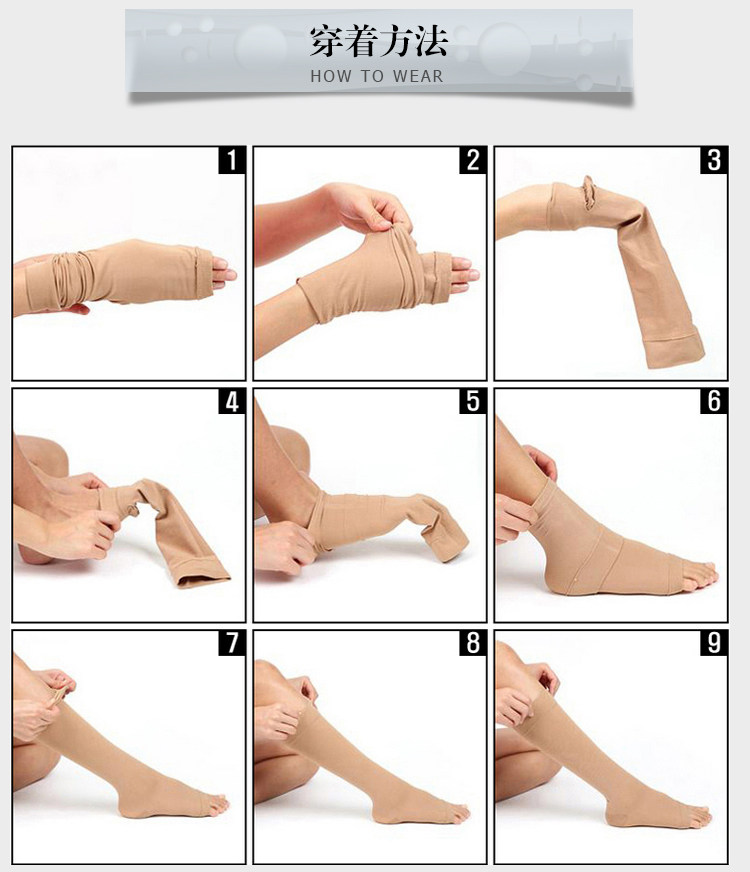 穿着方法
HOW TO WEAR

1
2
3
4
5
6
7
8
9