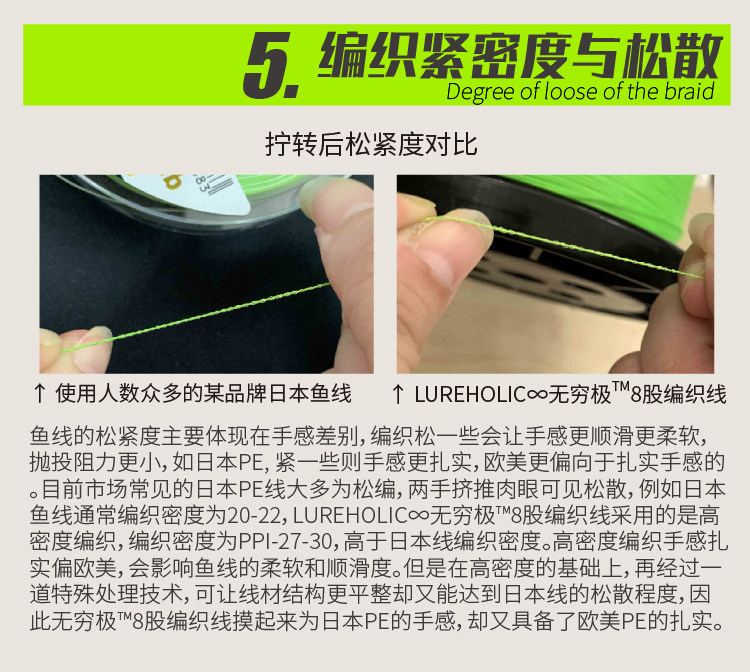 5. 编织紧密度与松散
Degree of loose of the braid

拧转后松紧度对比

↑ 使用人数众多的某品牌日本鱼线

↑ LUREHOLIC∞无穷极™8股编织线

鱼线的松紧度主要体现在手感差别，编织松一些会让手感更顺滑更柔软，抛投阻力更小，如日本PE，紧一些则手感更扎实，欧美更偏向于扎实手感的。目前市场常见的日本PE线大多为松编，两手挤推肉眼可见松散，例如日本鱼线通常编织密度为20-22，LUREHOLIC∞无穷极™8股编织线采用的是高密度编织，编织密度为PPI-27-30，高于日本线编织密度。高密度编织手感扎实偏欧美，会影响鱼线的柔软和顺滑度。但是在高密度的基础上，再经过一道特殊处理技术，可让线材结构更平整却又能达到日本线的松散程度，因此无穷极™8股编织线摸起来为日本PE的手感，却又具备了欧美PE的扎实。