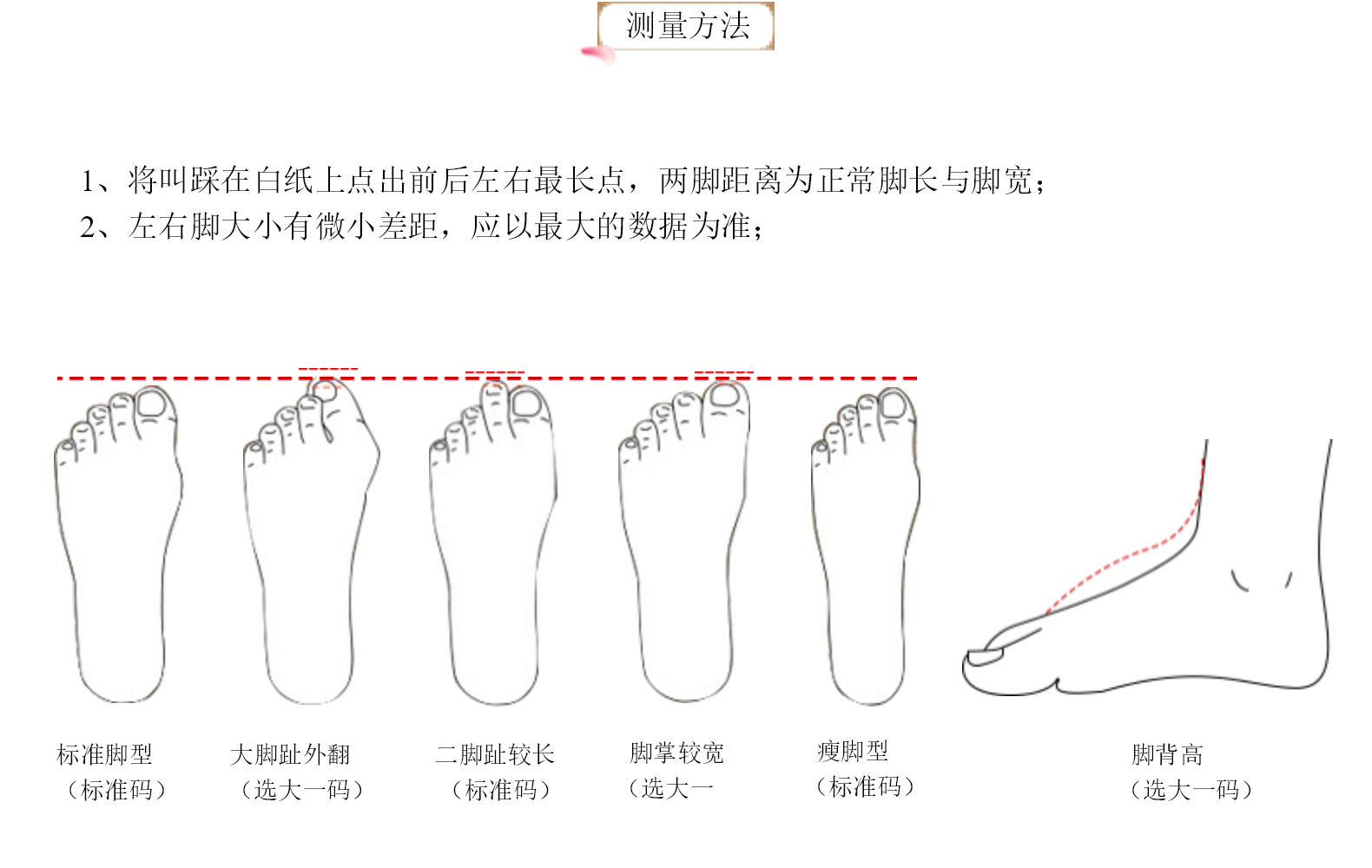 测量方法

1、将叫踩在白纸上点出前后左右最长点，两脚距离为正常脚长与脚宽；
2、左右脚大小有微小差距，应以最大的数据为准；

标准脚型
（标准码）

大脚趾外翻
（选大一码）

二脚趾较长
（标准码）

脚掌较宽
（选大一

瘦脚型
（标准码）

脚背高
（选大一码）