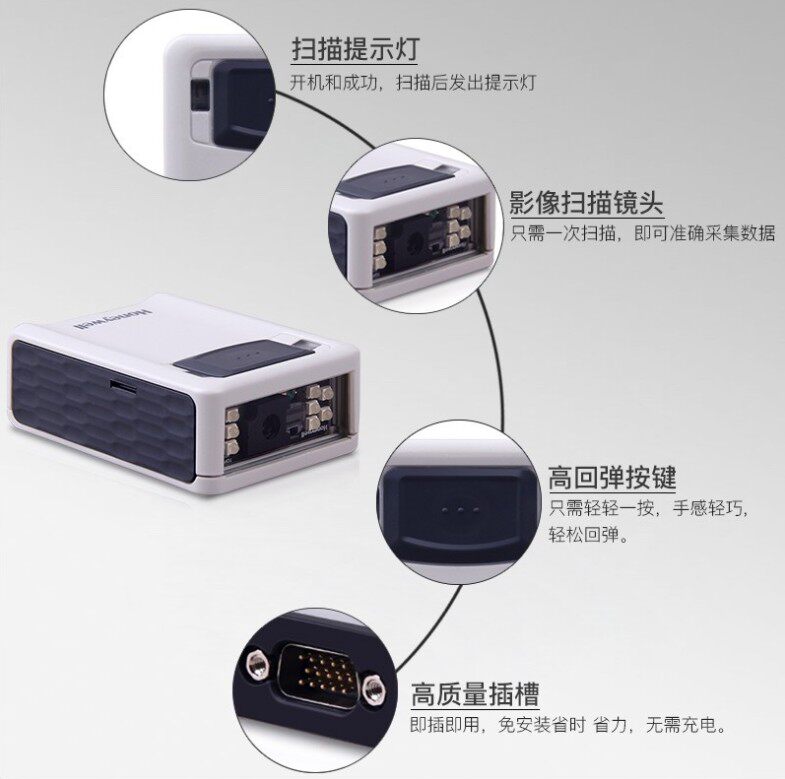 扫描提示灯
开机和成功，扫描后发出提示灯

影像扫描镜头
只需一次扫描，即可准确采集数据

Honeywell

高回弹按键
只需轻轻一按，手感轻巧，轻松回弹。

高质量插槽
即插即用，免安装省时 省力，无需充电。