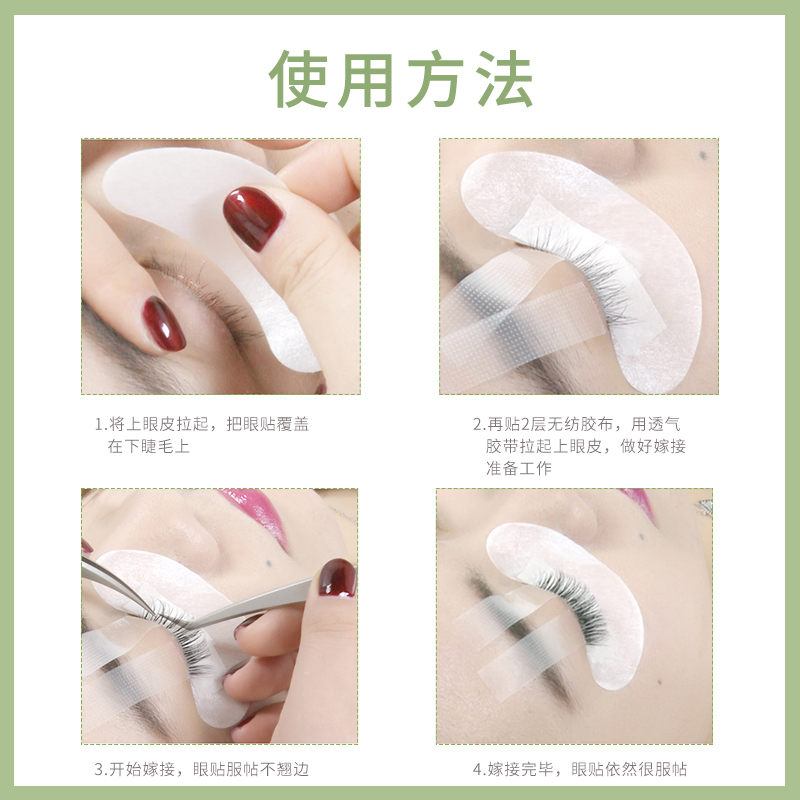 使用方法

1.将上眼皮拉起，把眼贴覆盖在下睫毛上

2.再贴2层无纺胶布，用透气胶带拉起上眼皮，做好嫁接准备工作

3.开始嫁接，眼贴服帖不翘边

4.嫁接完毕，眼贴依然很服帖