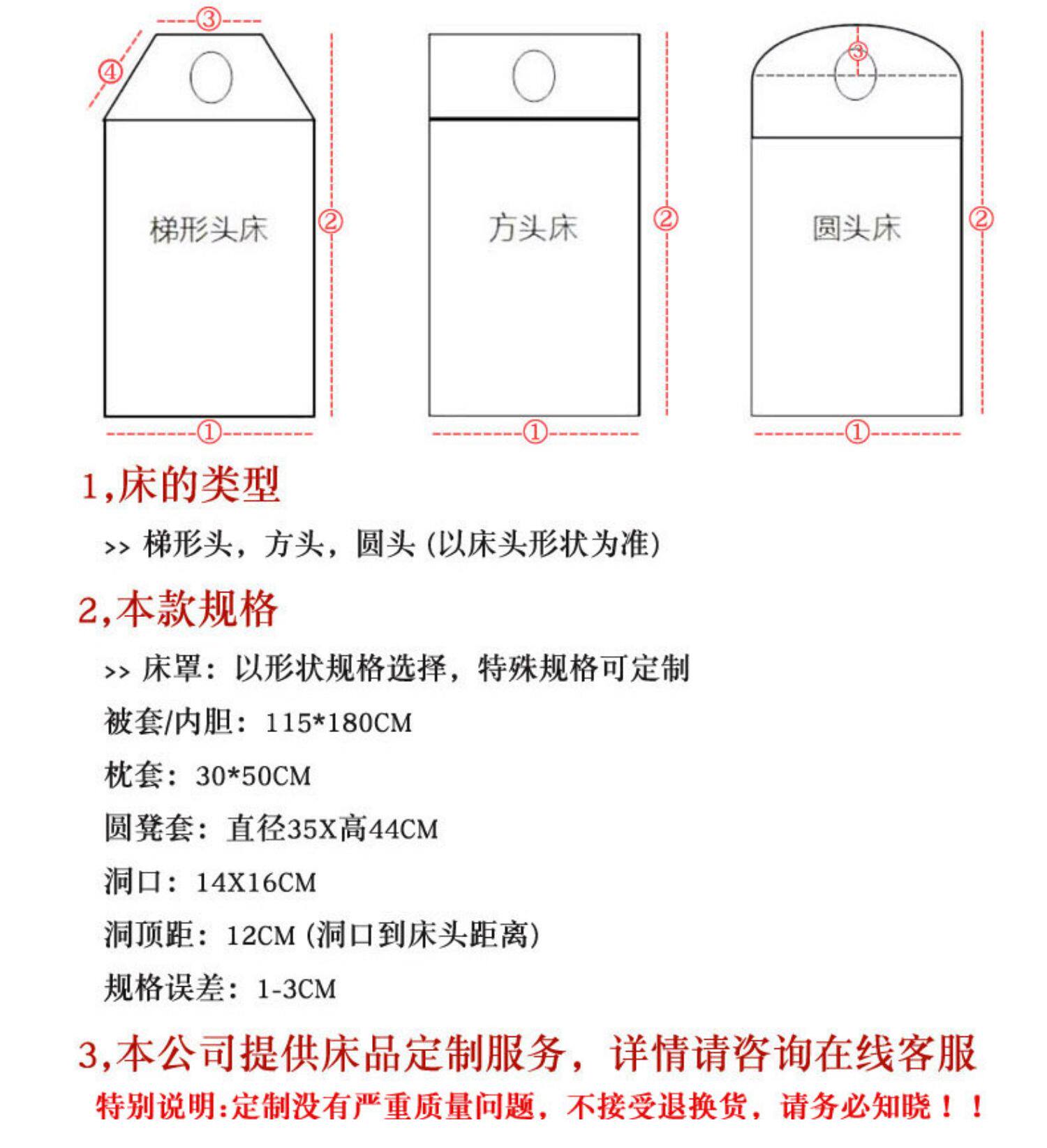 ③
④
梯形头床
②
①

方头床
②
①

③
圆头床
②
①

1,床的类型

>> 梯形头，方头，圆头 (以床头形状为准)

2,本款规格

>> 床罩：以形状规格选择，特殊规格可定制

被套/内胆：115*180CM

枕套：30*50CM

圆凳套：直径35X高44CM

洞口：14X16CM

洞顶距：12CM (洞口到床头距离)

规格误差：1-3CM

3,本公司提供床品定制服务，详情请咨询在线客服

特别说明:定制没有严重质量问题，不接受退换货，请务必知晓！！