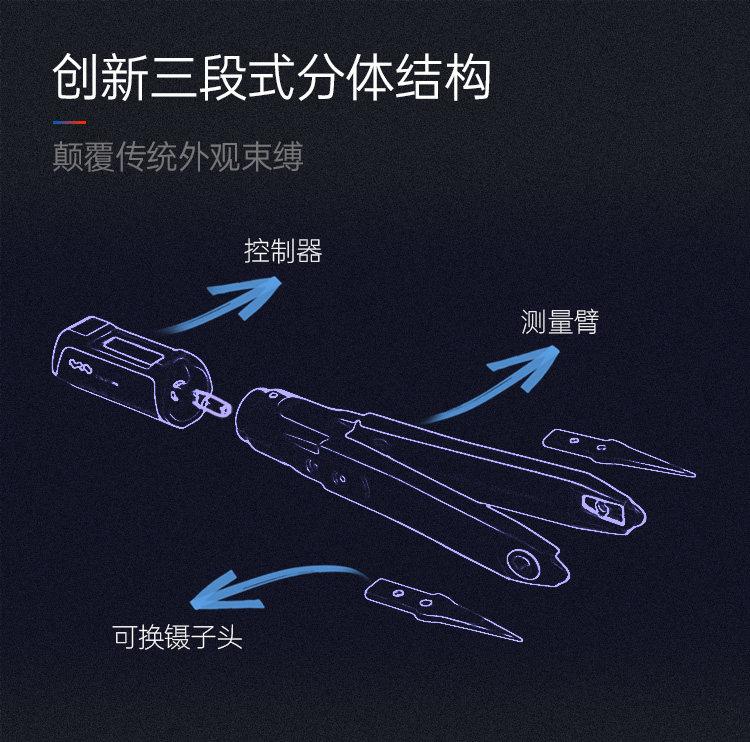 创新三段式分体结构

颠覆传统外观束缚

控制器

测量臂

可换镊子头