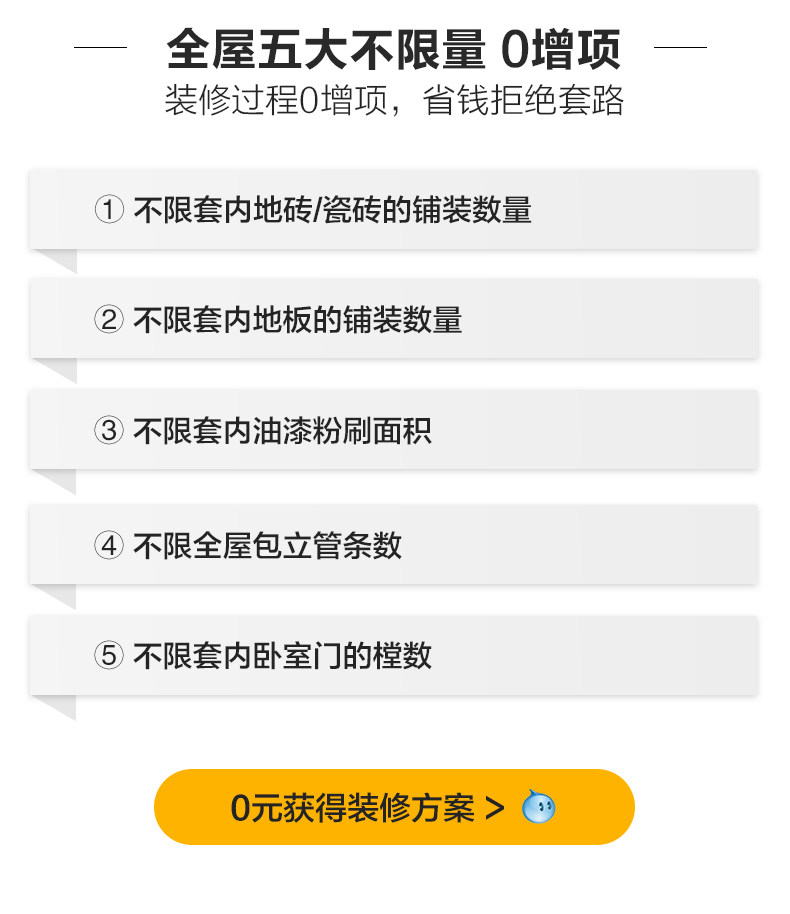 全屋五大不限量 0增项

装修过程0增项，省钱拒绝套路

① 不限套内地砖/瓷砖的铺装数量

② 不限套内地板的铺装数量

③ 不限套内油漆粉刷面积

④ 不限全屋包立管条数

⑤ 不限套内卧室门的樘数

0元获得装修方案 >