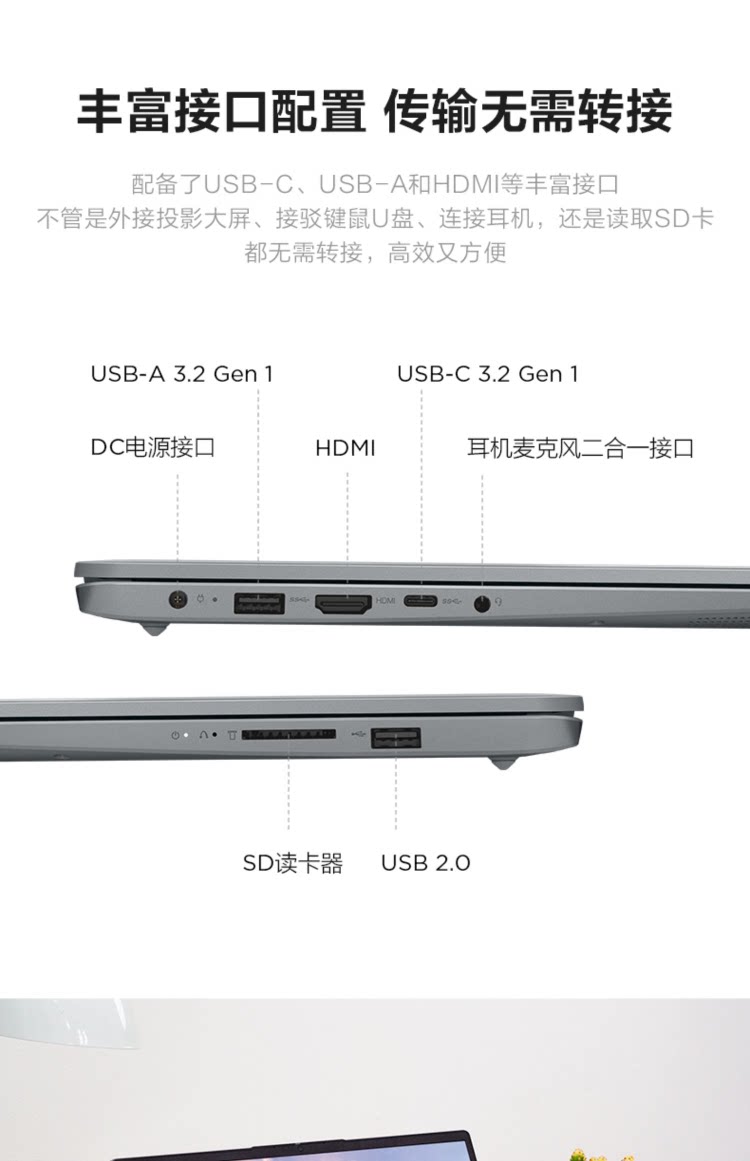 丰富接口配置 传输无需转接

配备了USB-C、USB-A和HDMI等丰富接口
不管是外接投影大屏、接驳键鼠U盘、连接耳机，还是读取SD卡
都无需转接，高效又方便

USB-A 3.2 Gen 1

USB-C 3.2 Gen 1

DC电源接口

HDMI

耳机麦克风二合一接口

HDMI

SD读卡器

USB 2.0