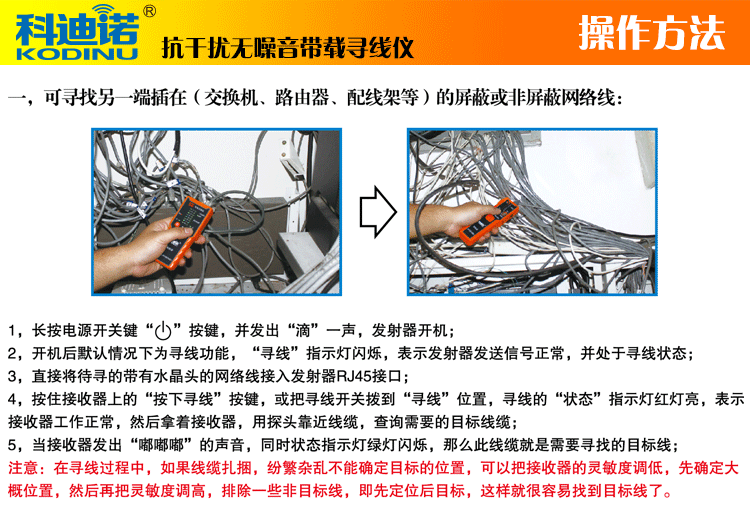 科迪诺®
KODINU
抗干扰无噪音带载寻线仪

操作方法

一，可寻找另一端插在（交换机、路由器、配线架等）的屏蔽或非屏蔽网络线：

1，长按电源开关键“⏻”按键，并发出“滴”一声，发射器开机；
2，开机后默认情况下为寻线功能，“寻线”指示灯闪烁，表示发射器发送信号正常，并处于寻线状态；
3，直接将待寻的带有水晶头的网络线接入发射器RJ45接口；
4，按住接收器上的“按下寻线”按键，或把寻线开关拨到“寻线”位置，寻线的“状态”指示灯红灯亮，表示接收器工作正常，然后拿着接收器，用探头靠近线缆，查询需要的目标线缆；
5，当接收器发出“嘟嘟嘟”的声音，同时状态指示灯绿灯闪烁，那么此线缆就是需要寻找的目标线；
注意：在寻线过程中，如果线缆扎捆，纷繁杂乱不能确定目标的位置，可以把接收器的灵敏度调低，先确定大概位置，然后再把灵敏度调高，排除一些非目标线，即先定位后目标，这样就很容易找到目标线了。