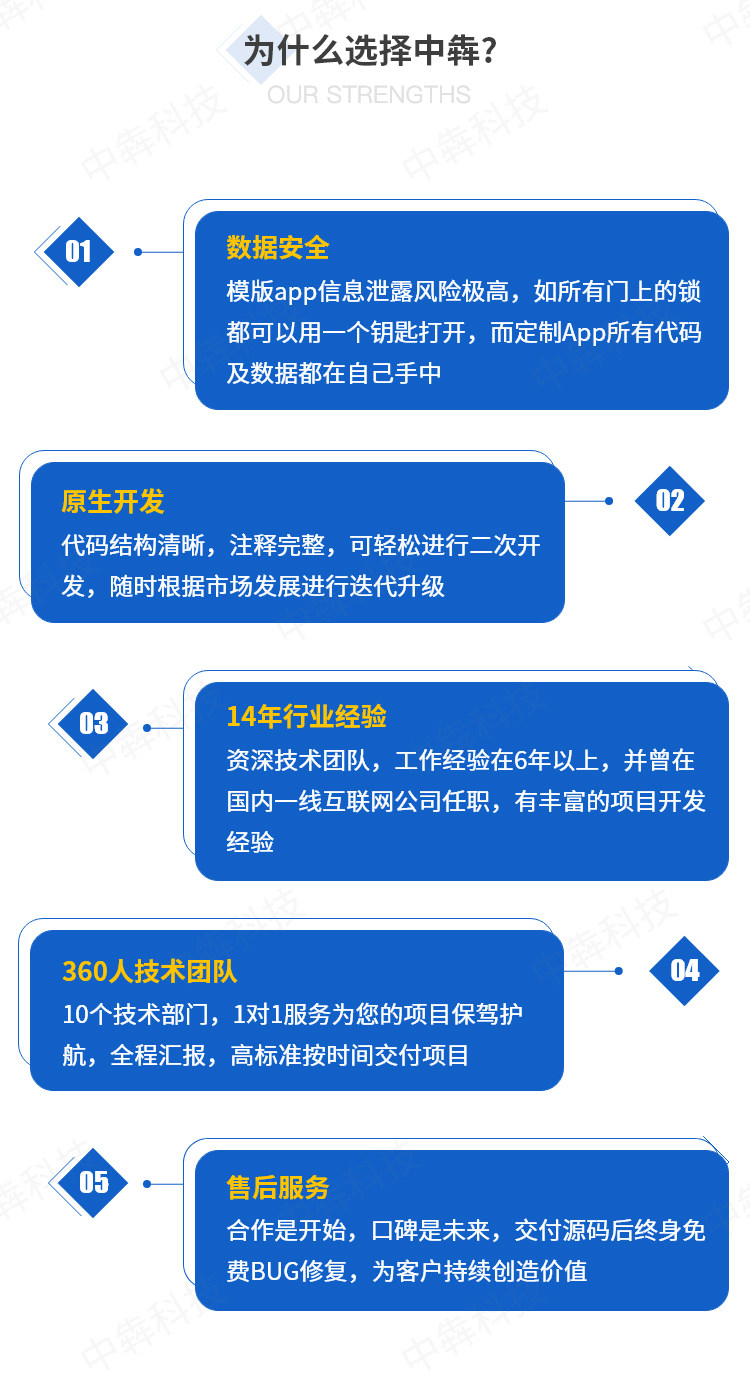 为什么选择中犇？
OUR STRENGTHS

01

数据安全
模版app信息泄露风险极高，如所有门上的锁都可以用一个钥匙打开，而定制App所有代码及数据都在自己手中

原生开发
代码结构清晰，注释完整，可轻松进行二次开发，随时根据市场发展进行迭代升级

02

03

14年行业经验
资深技术团队，工作经验在6年以上，并曾在国内一线互联网公司任职，有丰富的项目开发经验

360人技术团队
10个技术部门，1对1服务为您的项目保驾护航，全程汇报，高标准按时间交付项目

04

05

售后服务
合作是开始，口碑是未来，交付源码后终身免费BUG修复，为客户持续创造价值

中犇科技