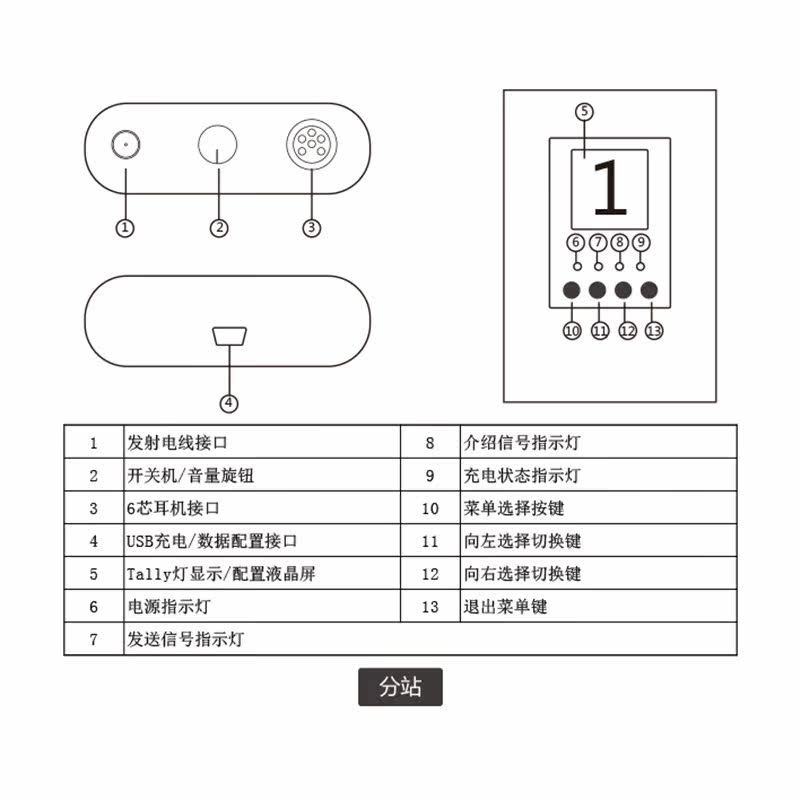 ①
②
③
④

⑤
1
⑥ ⑦ ⑧ ⑨
⑩ ⑪ ⑫ ⑬

| 1 | 发射电线接口 | 8 | 介绍信号指示灯 |
|---|---|---|---|
| 2 | 开关机/音量旋钮 | 9 | 充电状态指示灯 |
| 3 | 6芯耳机接口 | 10 | 菜单选择按键 |
| 4 | USB充电/数据配置接口 | 11 | 向左选择切换键 |
| 5 | Tally灯显示/配置液晶屏 | 12 | 向右选择切换键 |
| 6 | 电源指示灯 | 13 | 退出菜单键 |
| 7 | 发送信号指示灯 | | |

分站