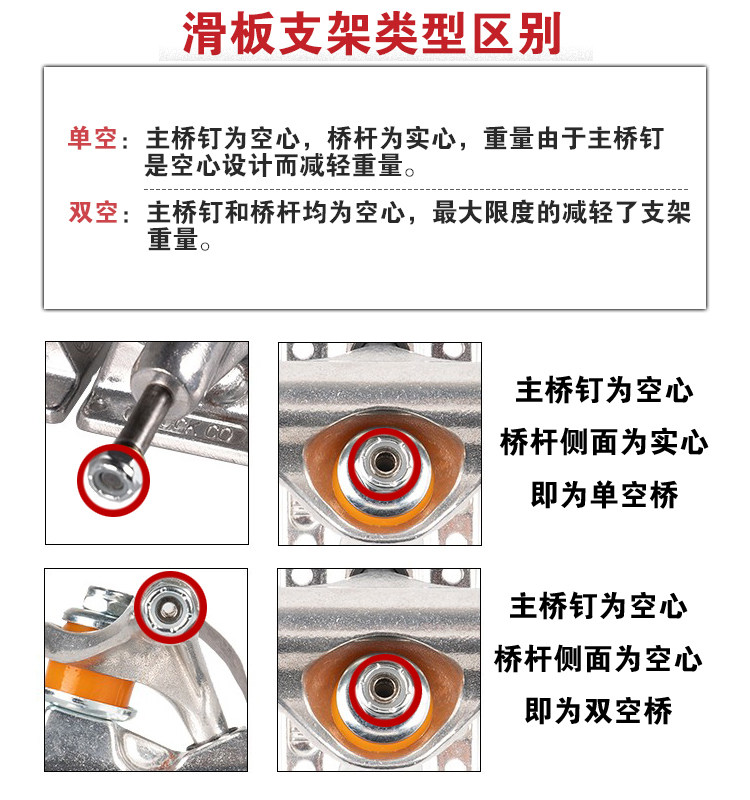 滑板支架类型区别

单空：主桥钉为空心，桥杆为实心，重量由于主桥钉是空心设计而减轻重量。

双空：主桥钉和桥杆均为空心，最大限度的减轻了支架重量。

主桥钉为空心
桥杆侧面为实心
即为单空桥

主桥钉为空心
桥杆侧面为空心
即为双空桥