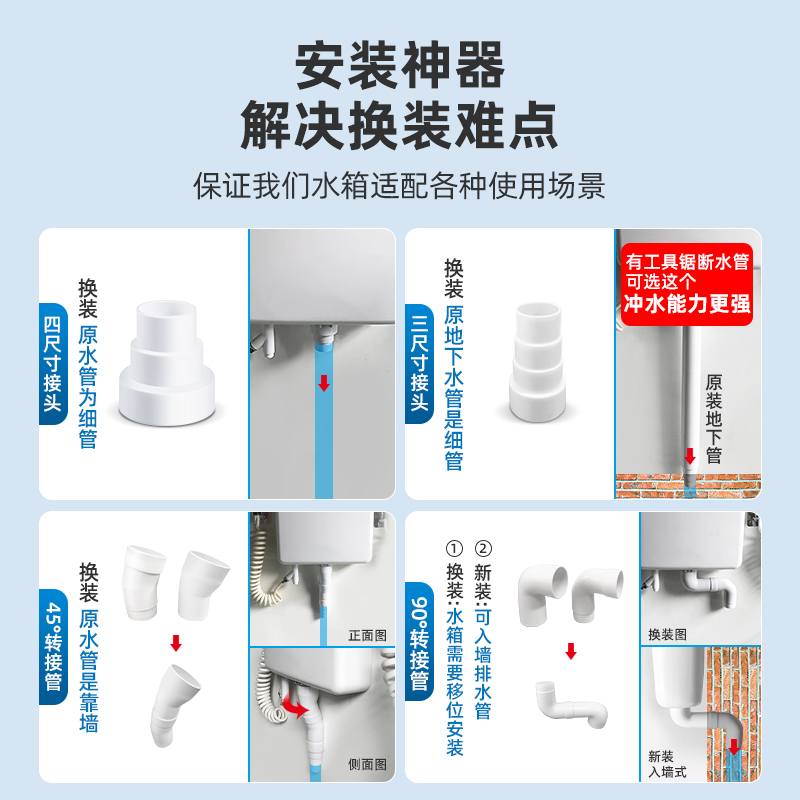 安装神器
解决换装难点

保证我们水箱适配各种使用场景

四尺寸接头

换装 原水管为细管

三尺寸接头

换装 原地下水管是细管

有工具锯断水管
可选这个
冲水能力更强

原装地下管

45°转接管

换装 原水管是靠墙

正面图

侧面图

90°转接管

① 换装：水箱需要移位安装

② 新装：可入墙排水管

换装图

新装
入墙式