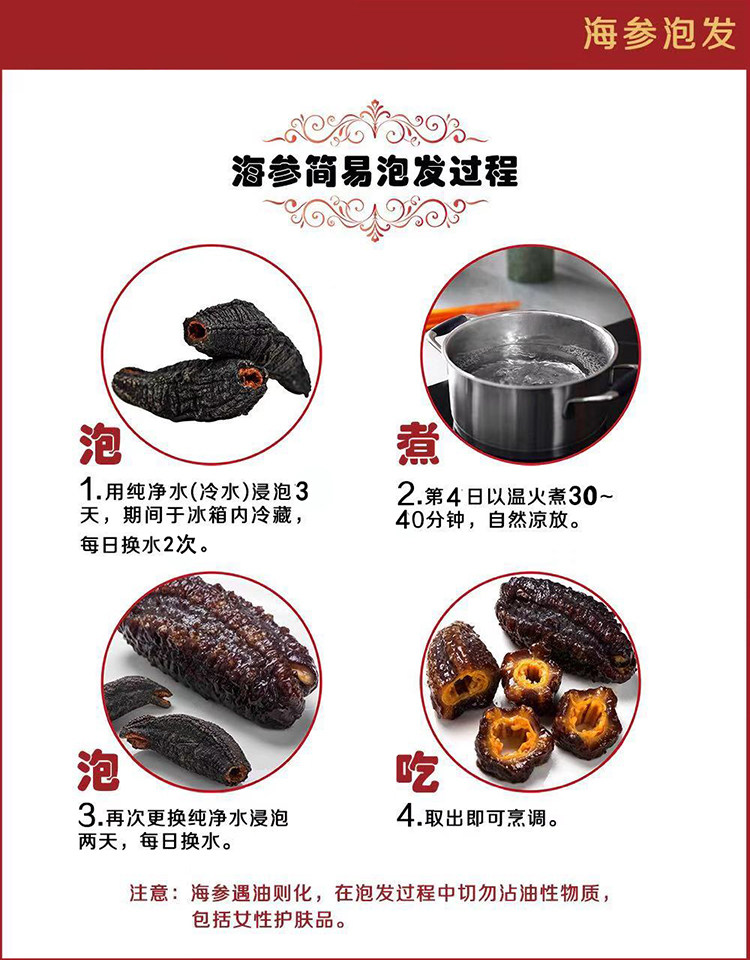 海参泡发

海参简易泡发过程

泡

1.用纯净水(冷水)浸泡3天，期间于冰箱内冷藏，每日换水2次。

煮

2.第4日以温火煮30~40分钟，自然凉放。

泡

3.再次更换纯净水浸泡两天，每日换水。

吃

4.取出即可烹调。

注意：海参遇油则化，在泡发过程中切勿沾油性物质，包括女性护肤品。