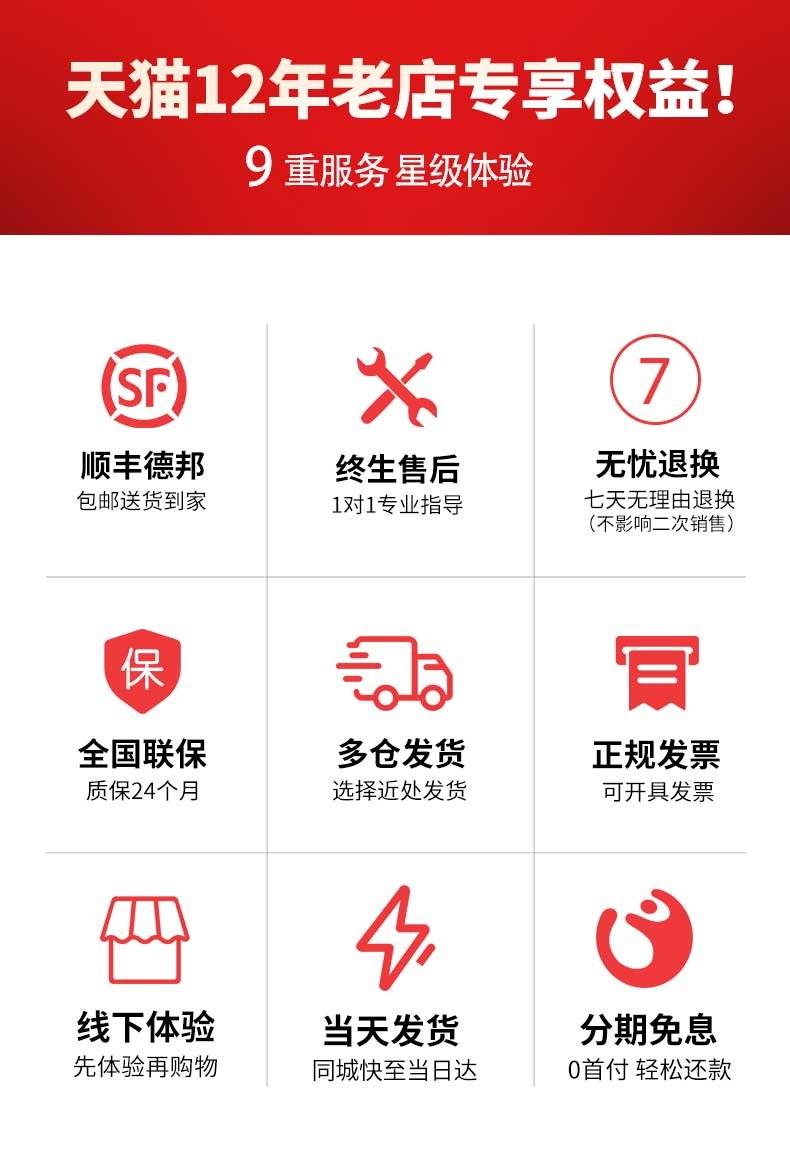 天猫12年老店专享权益!

9重服务 星级体验

SF

顺丰德邦
包邮送货到家

终生售后
1对1专业指导

7

无忧退换
七天无理由退换
(不影响二次销售)

保

全国联保
质保24个月

多仓发货
选择近处发货

正规发票
可开具发票

线下体验
先体验再购物

当天发货
同城快至当日达

分期免息
0首付 轻松还款