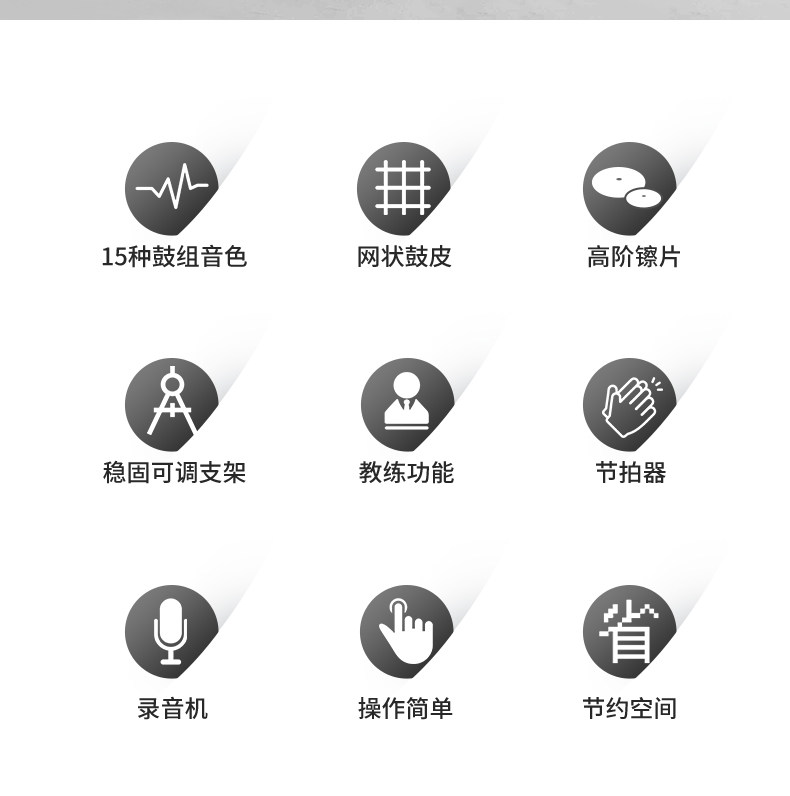 15种鼓组音色

网状鼓皮

高阶镲片

稳固可调支架

教练功能

节拍器

录音机

操作简单

节约空间