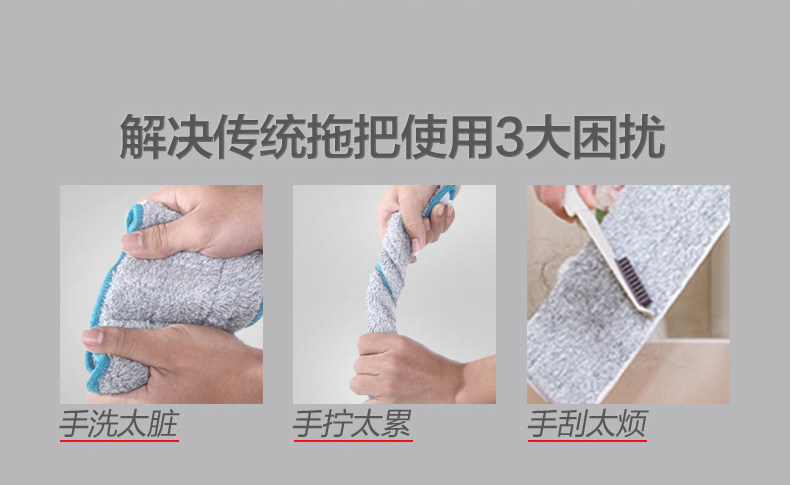 解决传统拖把使用3大困扰

手洗太脏

手拧太累

手刮太烦