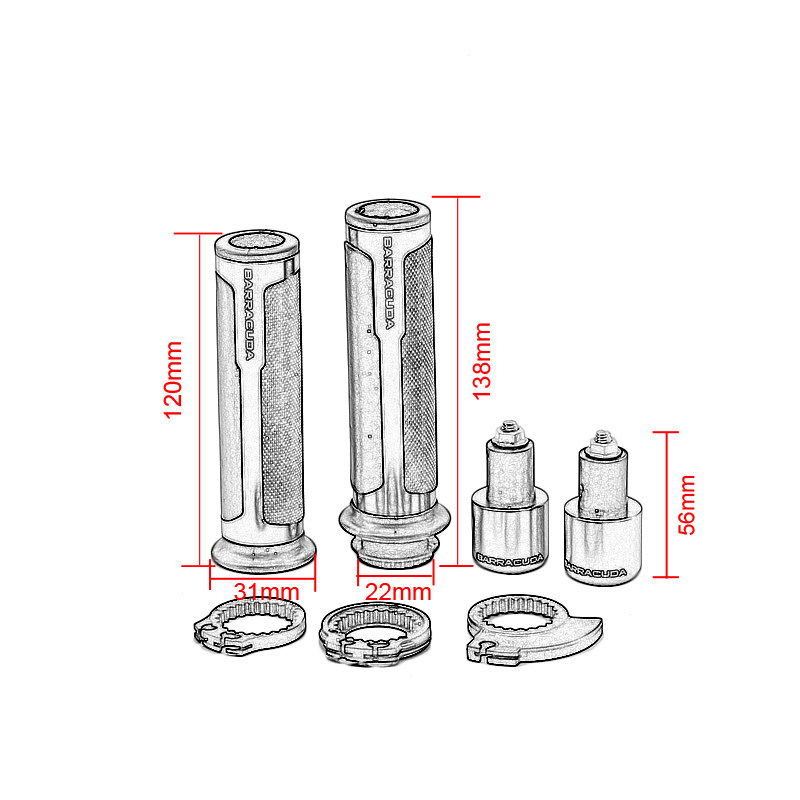 120mm

BARRACUDA

BARRACUDA

138mm

56mm

BARRACUDA

BARRACUDA

31mm

22mm