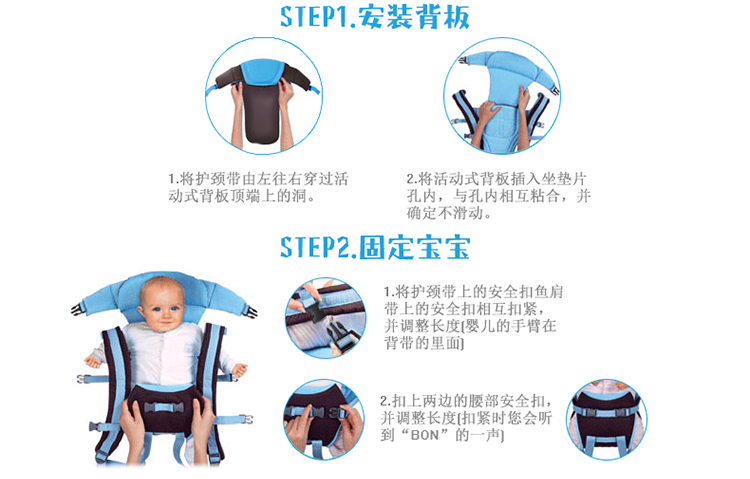 STEP1.安装背板

1.将护颈带由左往右穿过活动式背板顶端上的洞。

2.将活动式背板插入坐垫片孔内，与孔内相互粘合，并确定不滑动。

STEP2.固定宝宝

1.将护颈带上的安全扣鱼肩带上的安全扣相互扣紧，并调整长度[婴儿的手臂在背带的里面]

2.扣上两边的腰部安全扣，并调整长度[扣紧时您会听到“BON”的一声]