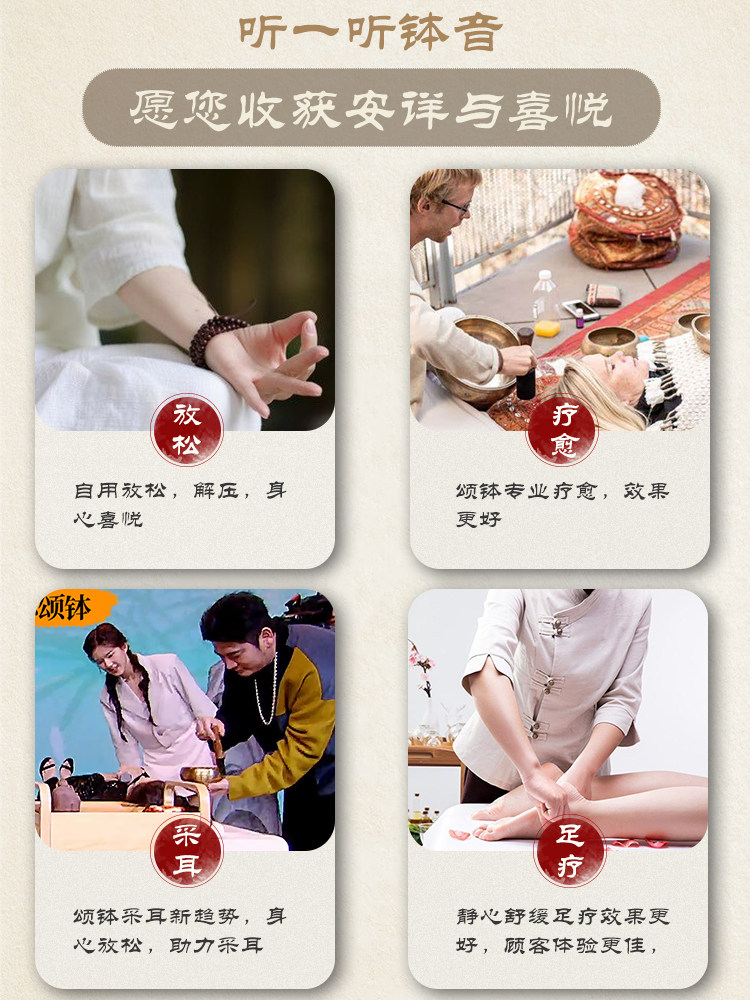 听一听钵音

愿您收获安详与喜悦

放松

自用放松，解压，身心喜悦

疗愈

颂钵专业疗愈，效果更好

颂钵

采耳

颂钵采耳新趋势，身心放松，助力采耳

足疗

静心舒缓足疗效果更好，顾客体验更佳，