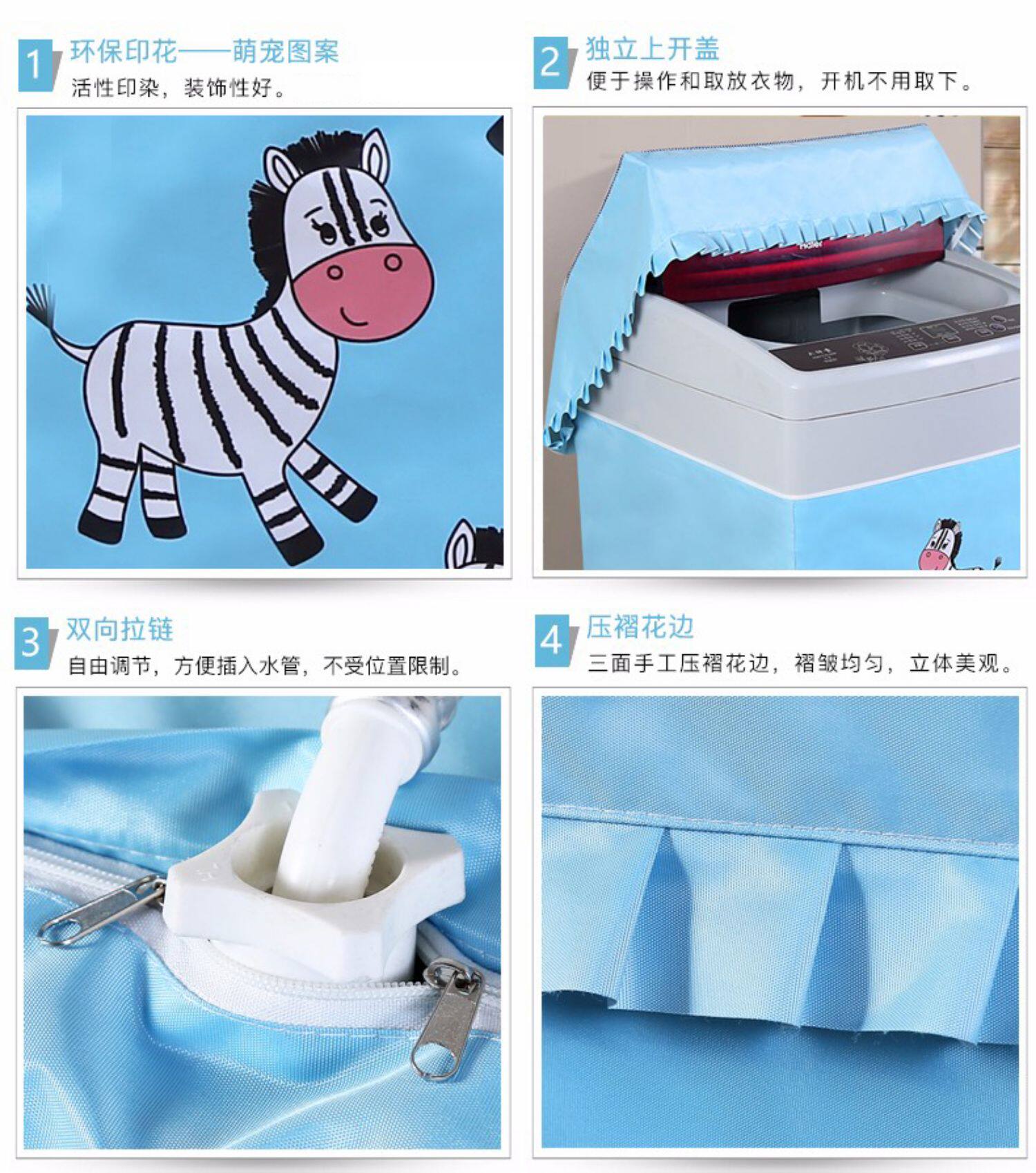 1 环保印花——萌宠图案
活性印染，装饰性好。

2 独立上开盖
便于操作和取放衣物，开机不用取下。

Haier

3 双向拉链
自由调节，方便插入水管，不受位置限制。

4 压褶花边
三面手工压褶花边，褶皱均匀，立体美观。