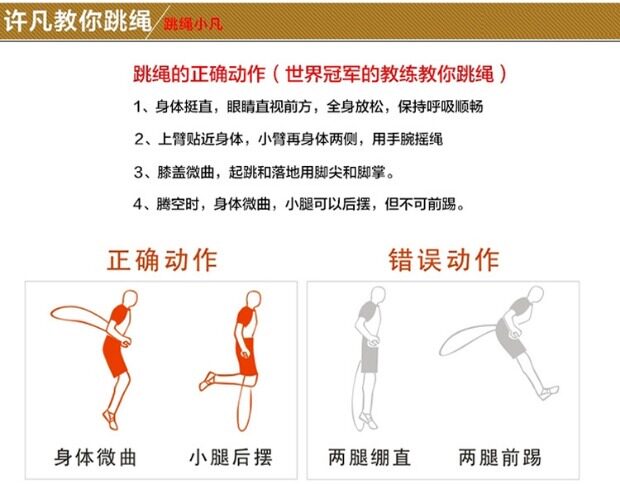 许凡教你跳绳 跳绳小凡

跳绳的正确动作（世界冠军的教练教你跳绳）

1、身体挺直，眼睛直视前方，全身放松，保持呼吸顺畅

2、上臂贴近身体，小臂再身体两侧，用手腕摇绳

3、膝盖微曲，起跳和落地用脚尖和脚掌。

4、腾空时，身体微曲，小腿可以后摆，但不可前踢。

正确动作

身体微曲 小腿后摆

错误动作

两腿绷直 两腿前踢