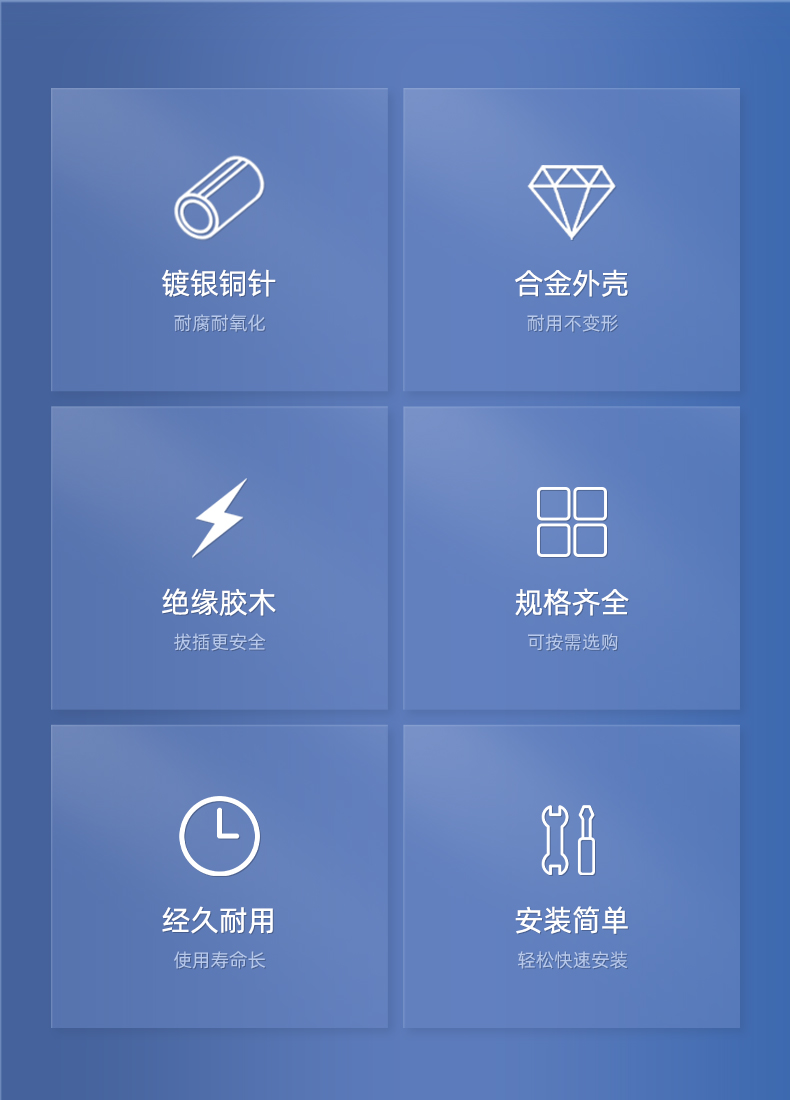 镀银铜针
耐腐耐氧化

合金外壳
耐用不变形

绝缘胶木
拔插更安全

规格齐全
可按需选购

经久耐用
使用寿命长

安装简单
轻松快速安装