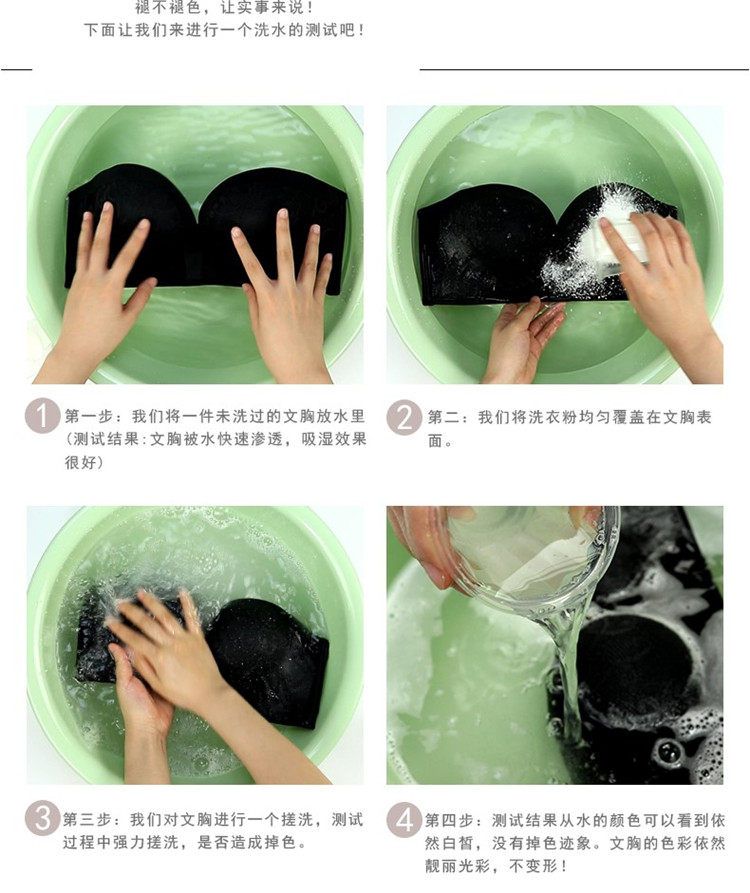 褪不褪色，让实事来说！
下面让我们来进行一个洗水的测试吧！

1 第一步：我们将一件未洗过的文胸放水里（测试结果：文胸被水快速渗透，吸湿效果很好）

2 第二：我们将洗衣粉均匀覆盖在文胸表面。

3 第三步：我们对文胸进行一个搓洗，测试过程中强力搓洗，是否造成掉色。

4 第四步：测试结果从水的颜色可以看到依然白皙，没有掉色迹象。文胸的色彩依然靓丽光彩，不变形！