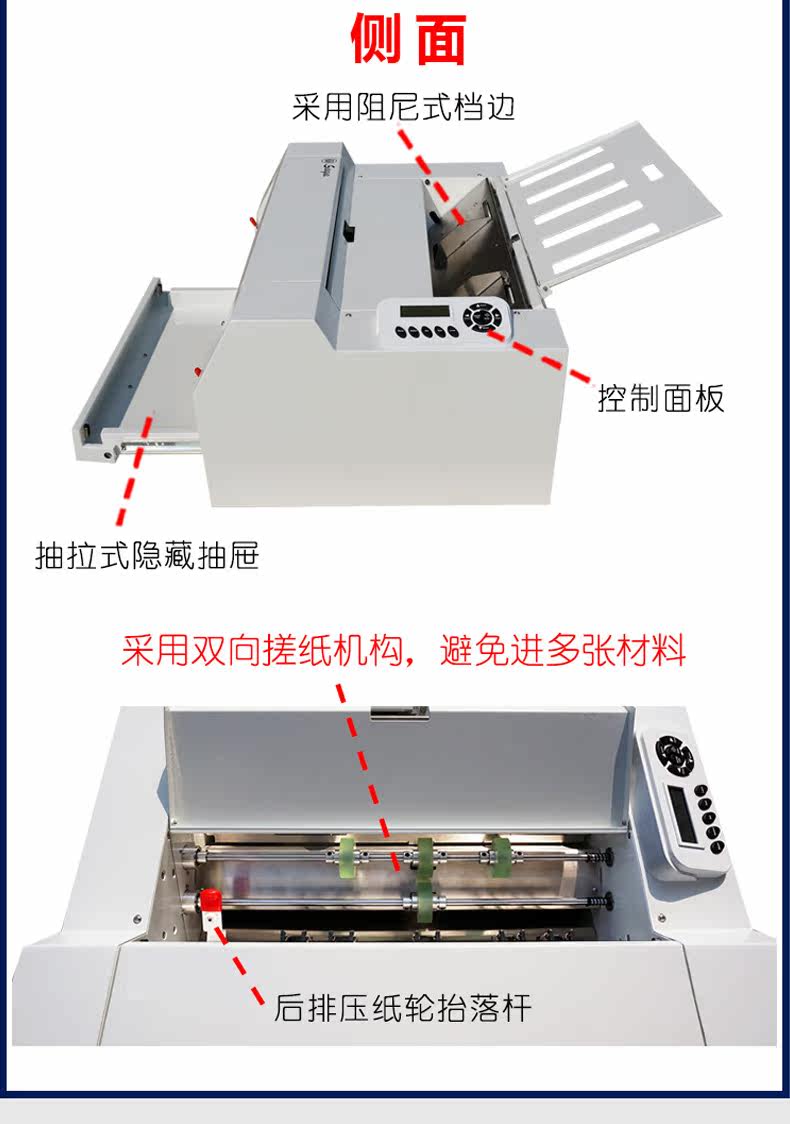 侧面

采用阻尼式档边

控制面板

抽拉式隐藏抽屉

采用双向搓纸机构，避免进多张材料

后排压纸轮抬落杆