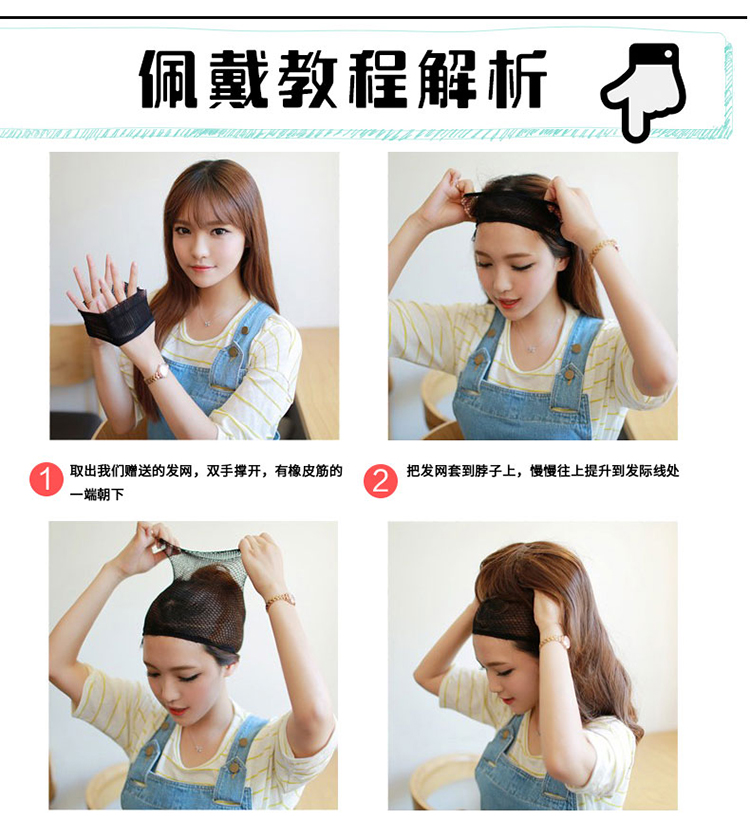 佩戴教程解析

1 取出我们赠送的发网，双手撑开，有橡皮筋的一端朝下

2 把发网套到脖子上，慢慢往上提升到发际线处