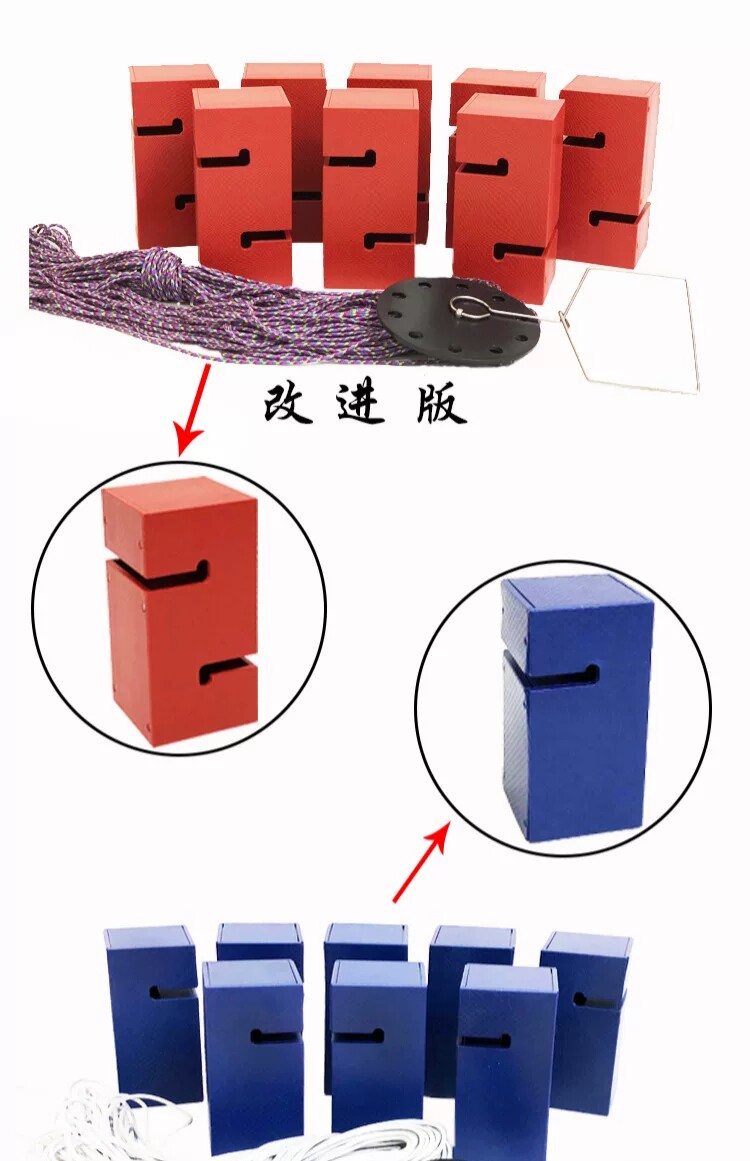 改进版