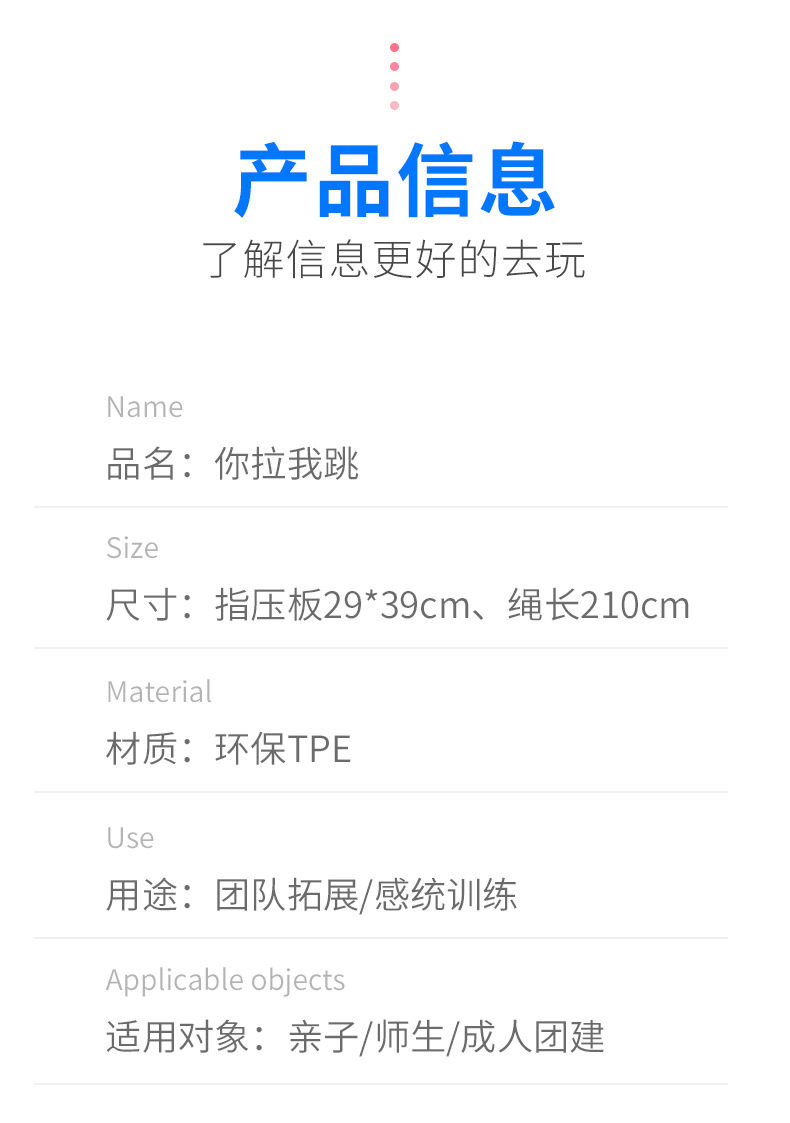 产品信息
了解信息更好的去玩

Name
品名：你拉我跳

Size
尺寸：指压板29*39cm、绳长210cm

Material
材质：环保TPE

Use
用途：团队拓展/感统训练

Applicable objects
适用对象：亲子/师生/成人团建