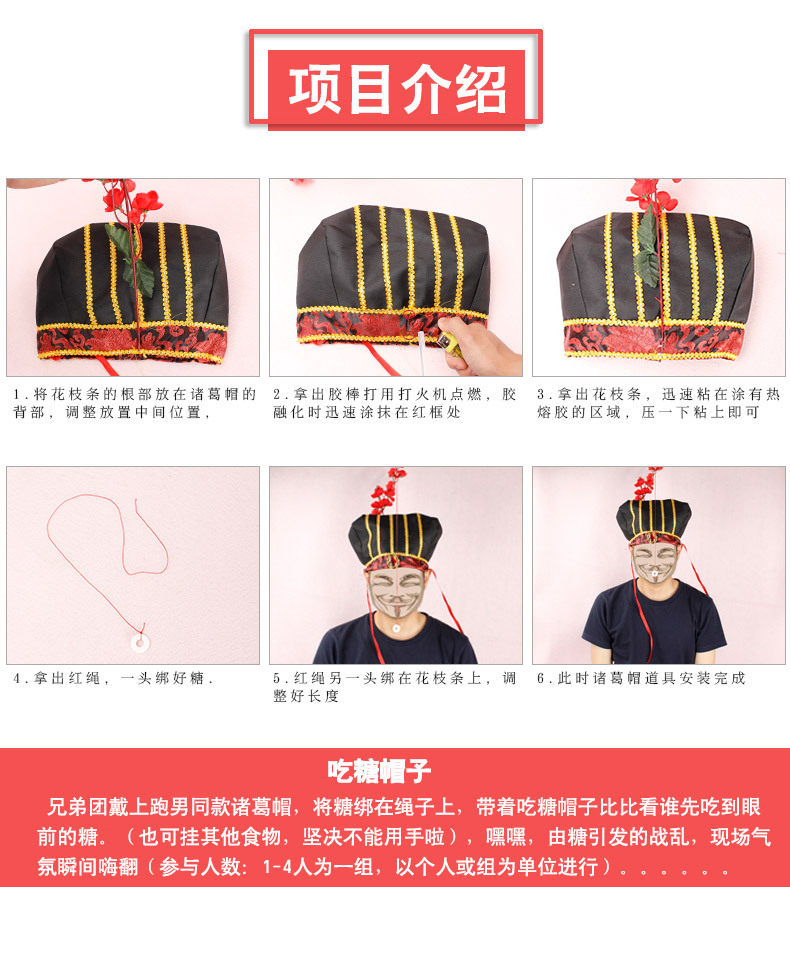 项目介绍

1.将花枝条的根部放在诸葛帽的背部，调整放置中间位置，

2.拿出胶棒打用打火机点燃，胶融化时迅速涂抹在红框处

3.拿出花枝条，迅速粘在涂有热熔胶的区域，压一下粘上即可

4.拿出红绳，一头绑好糖.

5.红绳另一头绑在花枝条上，调整好长度

6.此时诸葛帽道具安装完成

吃糖帽子

兄弟团戴上跑男同款诸葛帽，将糖绑在绳子上，带着吃糖帽子比比看谁先吃到眼前的糖。（也可挂其他食物，坚决不能用手啦），嘿嘿，由糖引发的战乱，现场气氛瞬间嗨翻（参与人数：1-4人为一组，以个人或组为单位进行）。。。。。。