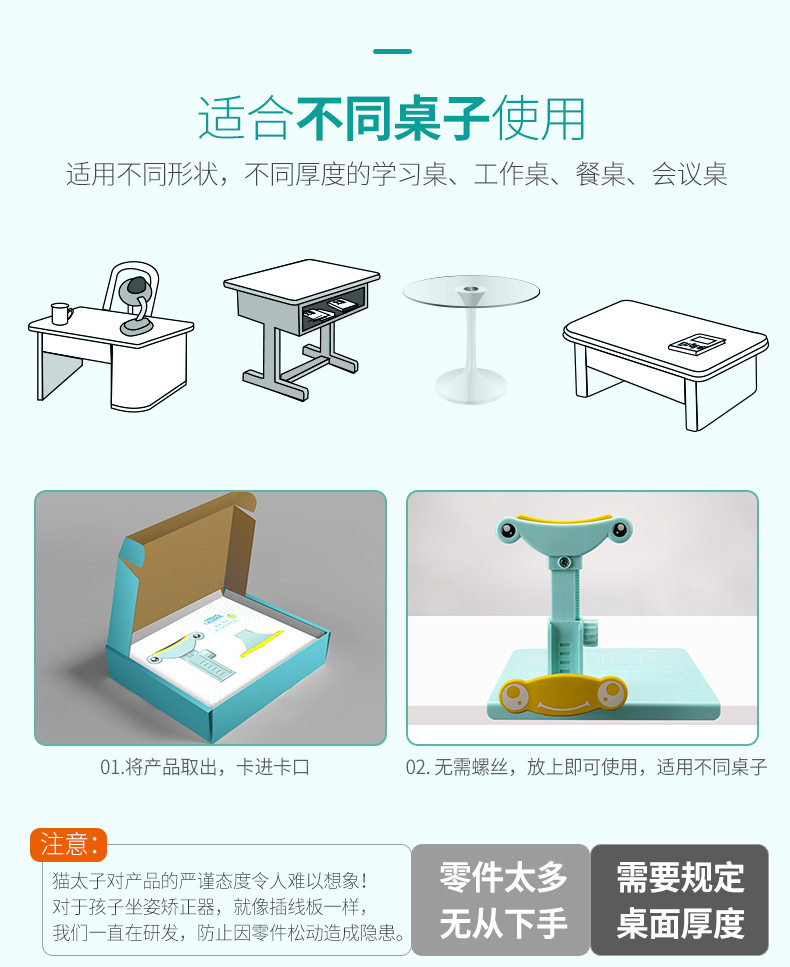 适合不同桌子使用

适用不同形状，不同厚度的学习桌、工作桌、餐桌、会议桌

01.将产品取出，卡进卡口

02. 无需螺丝，放上即可使用，适用不同桌子

注意:

猫太子对产品的严谨态度令人难以想象！
对于孩子坐姿矫正器，就像插线板一样，
我们一直在研发，防止因零件松动造成隐患。

零件太多
无从下手

需要规定
桌面厚度