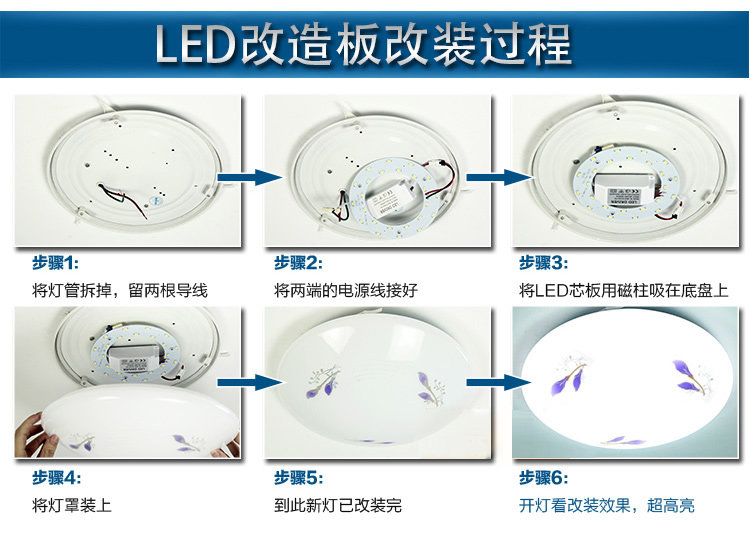 LED改造板改装过程

步骤1:
将灯管拆掉，留两根导线

步骤2:
将两端的电源线接好

步骤3:
将LED芯板用磁柱吸在底盘上

步骤4:
将灯罩装上

步骤5:
到此新灯已改装完

步骤6:
开灯看改装效果，超高亮