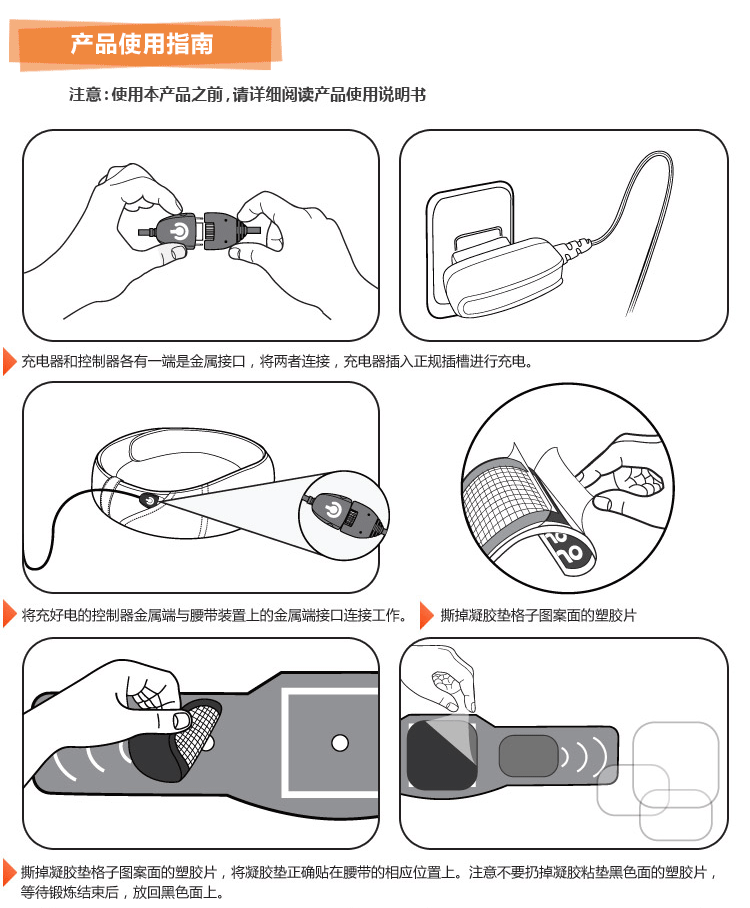 产品使用指南

注意：使用本产品之前，请详细阅读产品使用说明书

充电器和控制器各有一端是金属接口，将两者连接，充电器插入正规插槽进行充电。

将充好电的控制器金属端与腰带装置上的金属端接口连接工作。

撕掉凝胶垫格子图案面的塑胶片

撕掉凝胶垫格子图案面的塑胶片，将凝胶垫正确贴在腰带的相应位置上。注意不要扔掉凝胶粘垫黑色面的塑胶片，等待锻炼结束后，放回黑色面上。