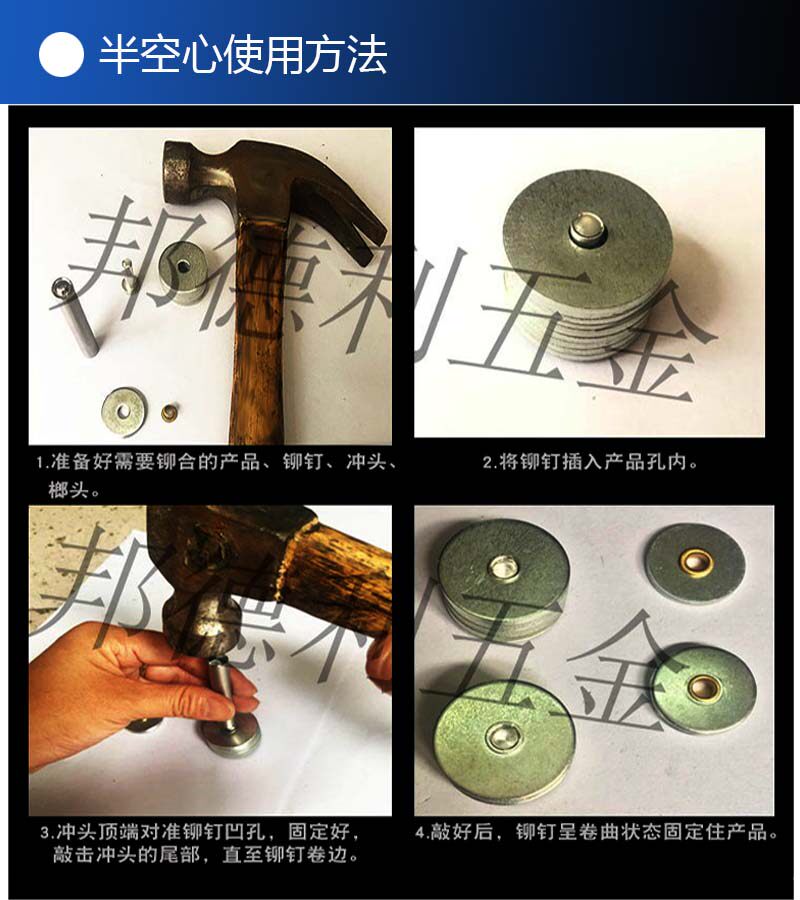 半空心使用方法

邦德利五金

1.准备好需要铆合的产品、铆钉、冲头、榔头。

2.将铆钉插入产品孔内。

邦德利五金

3.冲头顶端对准铆钉凹孔，固定好，敲击冲头的尾部，直至铆钉卷边。

4.敲好后，铆钉呈卷曲状态固定住产品。