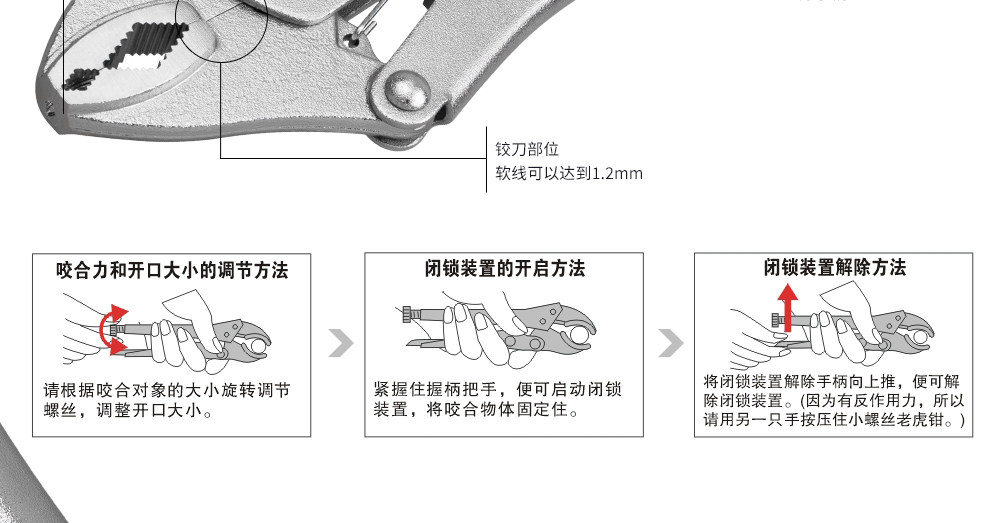 铰刀部位
软线可以达到1.2mm

咬合力和开口大小的调节方法

请根据咬合对象的大小旋转调节螺丝，调整开口大小。

闭锁装置的开启方法

紧握住握柄把手，便可启动闭锁装置，将咬合物体固定住。

闭锁装置解除方法

将闭锁装置解除手柄向上推，便可解除闭锁装置。(因为有反作用力，所以请用另一只手按压住小螺丝老虎钳。)