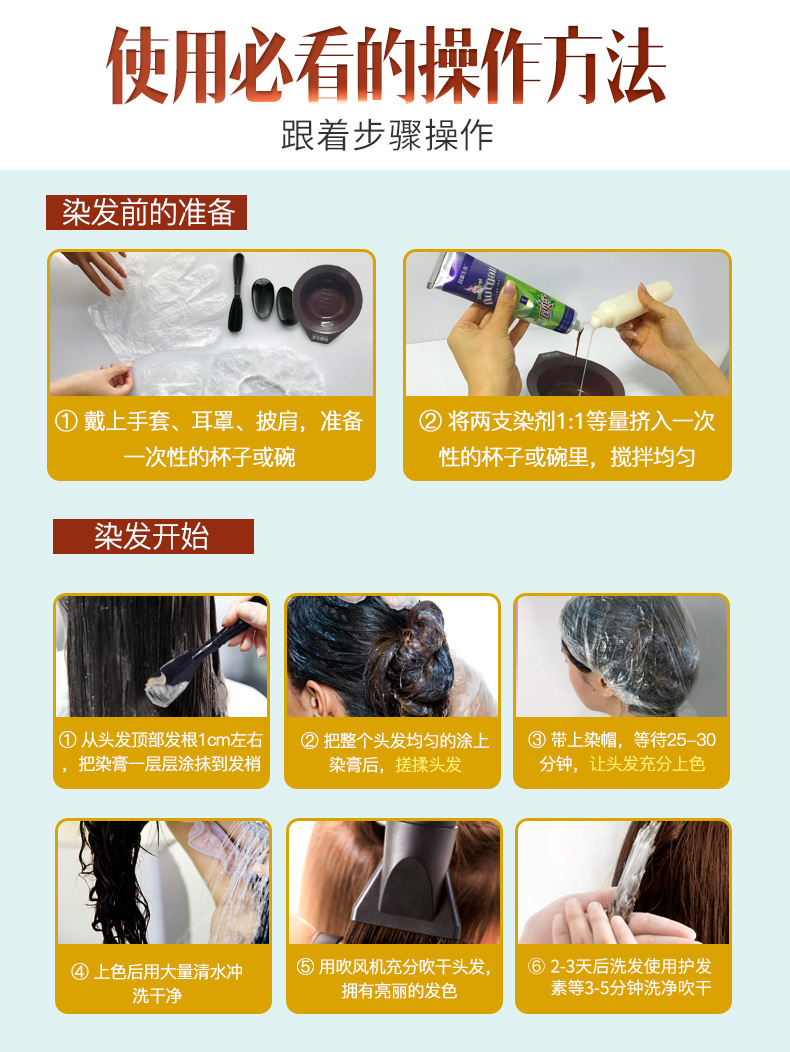 使用必看的操作方法

跟着步骤操作

染发前的准备

① 戴上手套、耳罩、披肩，准备一次性的杯子或碗

② 将两支染剂1:1等量挤入一次性的杯子或碗里，搅拌均匀

染发开始

① 从头发顶部发根1cm左右，把染膏一层层涂抹到发梢

② 把整个头发均匀的涂上染膏后，搓揉头发

③ 带上染帽，等待25–30分钟，让头发充分上色

④ 上色后用大量清水冲洗干净

⑤ 用吹风机充分吹干头发，拥有亮丽的发色

⑥ 2-3天后洗发使用护发素等3-5分钟洗净吹干