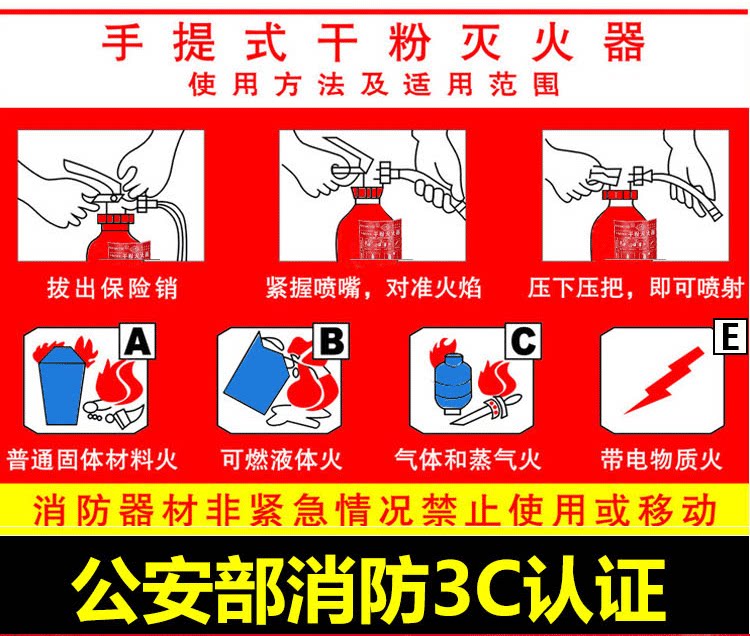 手提式干粉灭火器
使用方法及适用范围

拔出保险销

紧握喷嘴，对准火焰

压下压把，即可喷射

A
普通固体材料火

B
可燃液体火

C
气体和蒸气火

E
带电物质火

消防器材非紧急情况禁止使用或移动

公安部消防3C认证