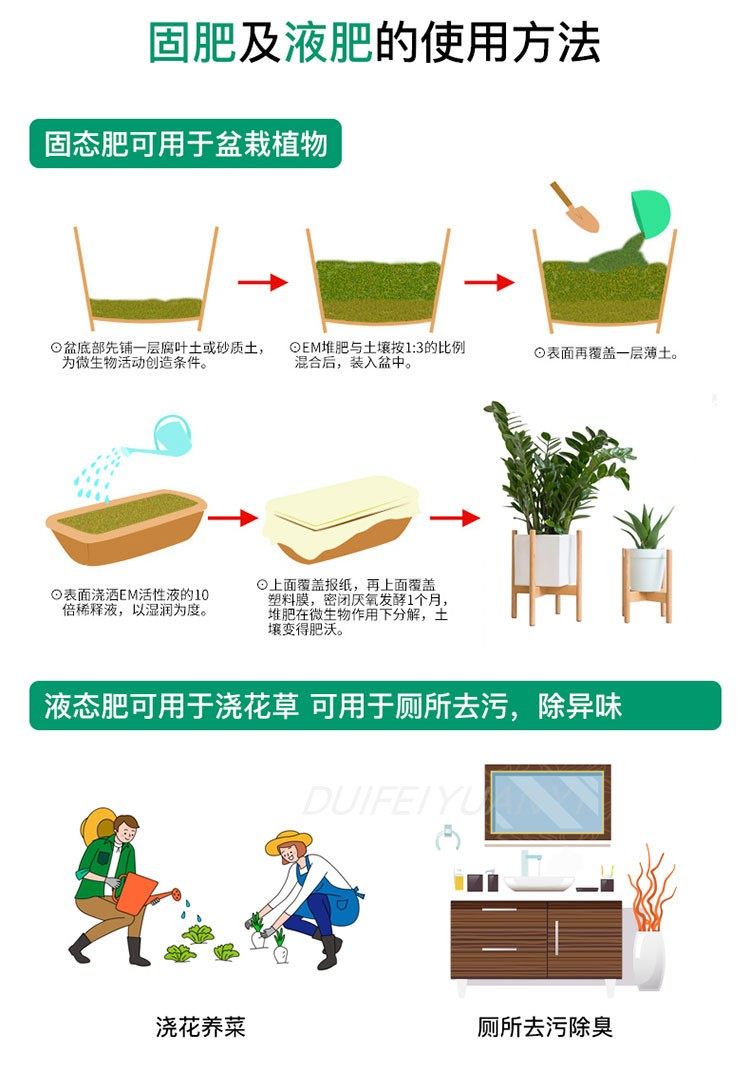 固肥及液肥的使用方法

固态肥可用于盆栽植物

⊙盆底部先铺一层腐叶土或砂质土，为微生物活动创造条件。

⊙EM堆肥与土壤按1:3的比例混合后，装入盆中。

⊙表面再覆盖一层薄土。

⊙表面浇洒EM活性液的10倍稀释液，以湿润为度。

⊙上面覆盖报纸，再上面覆盖塑料膜，密闭厌氧发酵1个月，堆肥在微生物作用下分解，土壤变得肥沃。

液态肥可用于浇花草 可用于厕所去污，除异味

DUIFEIYUAN

浇花养菜

厕所去污除臭