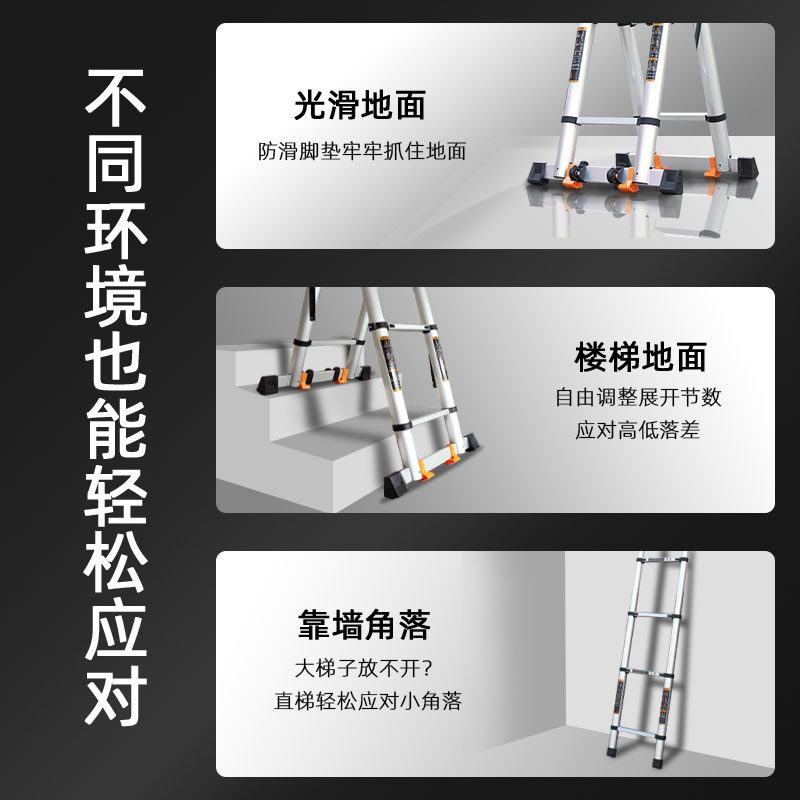 不同环境也能轻松应对

光滑地面
防滑脚垫牢牢抓住地面

楼梯地面
自由调整展开节数
应对高低落差

靠墙角落
大梯子放不开？
直梯轻松应对小角落