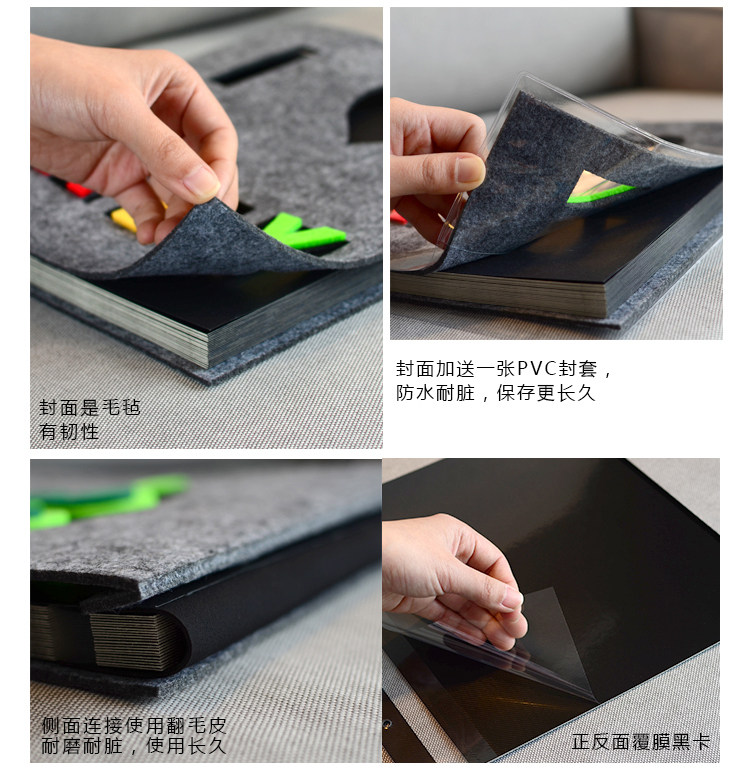 封面是毛毡
有韧性

封面加送一张PVC封套，
防水耐脏，保存更长久

侧面连接使用翻毛皮
耐磨耐脏，使用长久

正反面覆膜黑卡