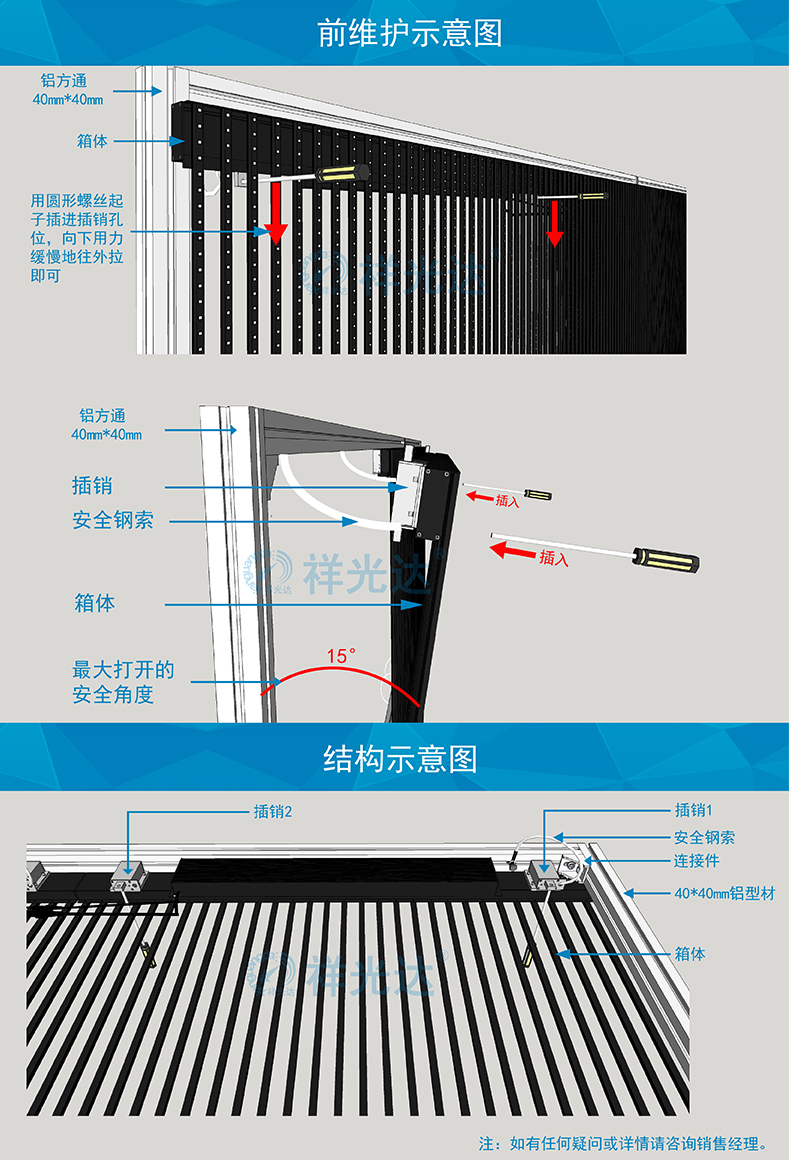 前维护示意图

铝方通
40mm*40mm

箱体

用圆形螺丝起子插进插销孔位，向下用力缓慢地往外拉即可

祥光达

铝方通
40mm*40mm

插销

安全钢索

箱体

最大打开的安全角度

15°

插入

插入

祥光达

结构示意图

插销2

插销1

安全钢索

连接件

40*40mm铝型材

箱体

祥光达

注：如有任何疑问或详情请咨询销售经理。