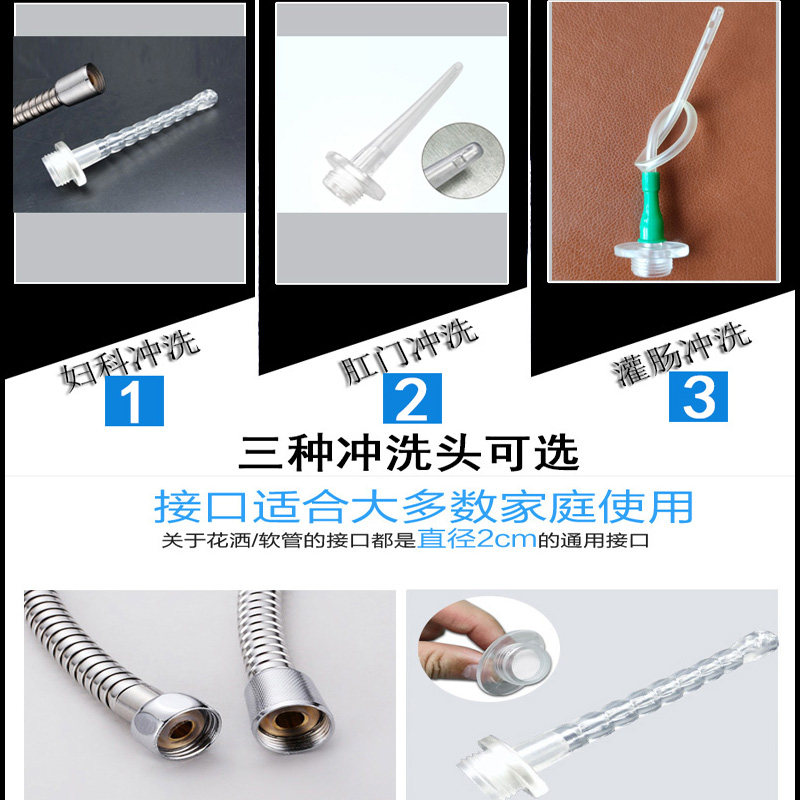 妇科冲洗
1

肛门冲洗
2

灌肠冲洗
3

三种冲洗头可选

接口适合大多数家庭使用

关于花洒/软管的接口都是直径2cm的通用接口