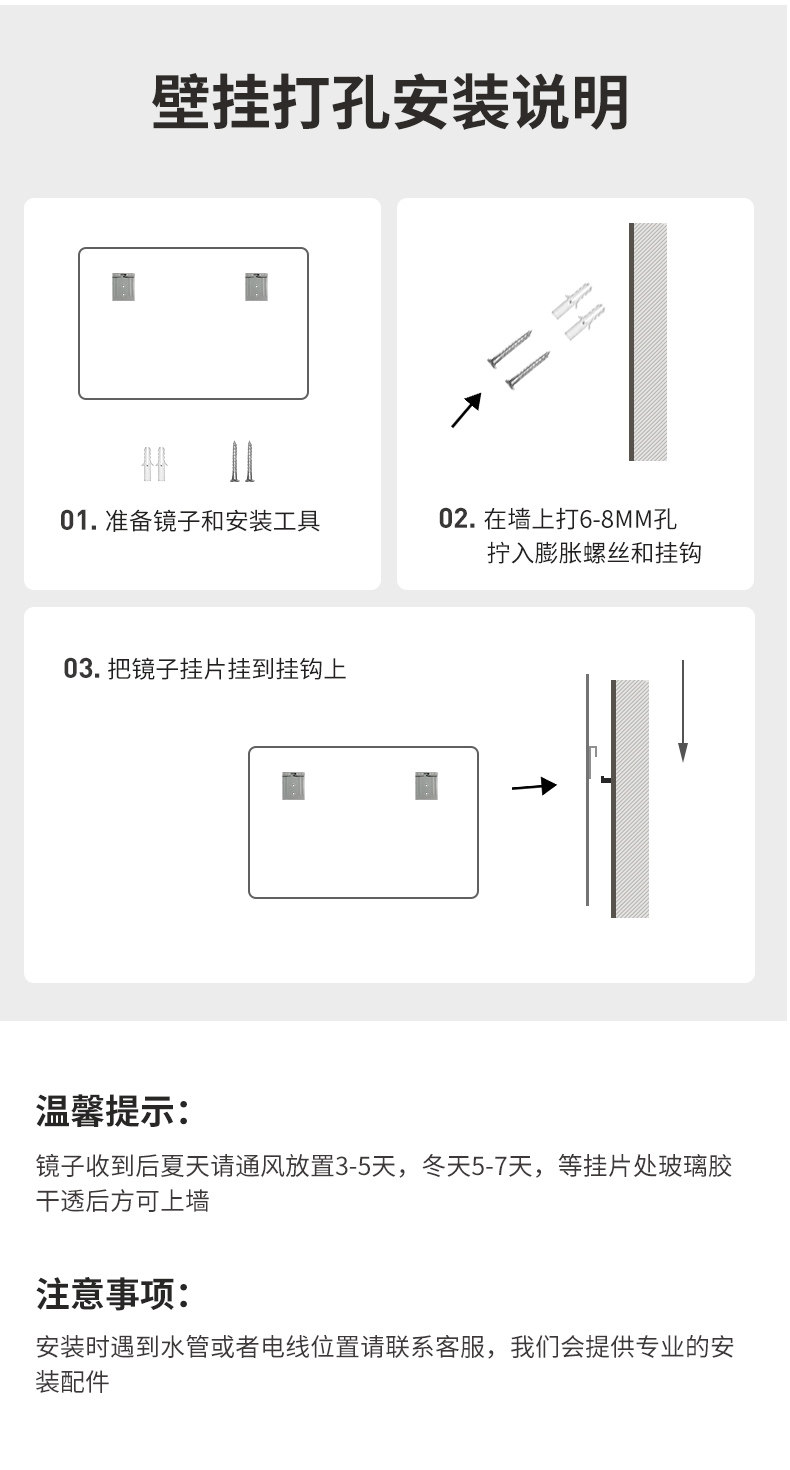 壁挂打孔安装说明

01. 准备镜子和安装工具

02. 在墙上打6-8MM孔
拧入膨胀螺丝和挂钩

03. 把镜子挂片挂到挂钩上

温馨提示：

镜子收到后夏天请通风放置3-5天，冬天5-7天，等挂片处玻璃胶干透后方可上墙

注意事项：

安装时遇到水管或者电线位置请联系客服，我们会提供专业的安装配件