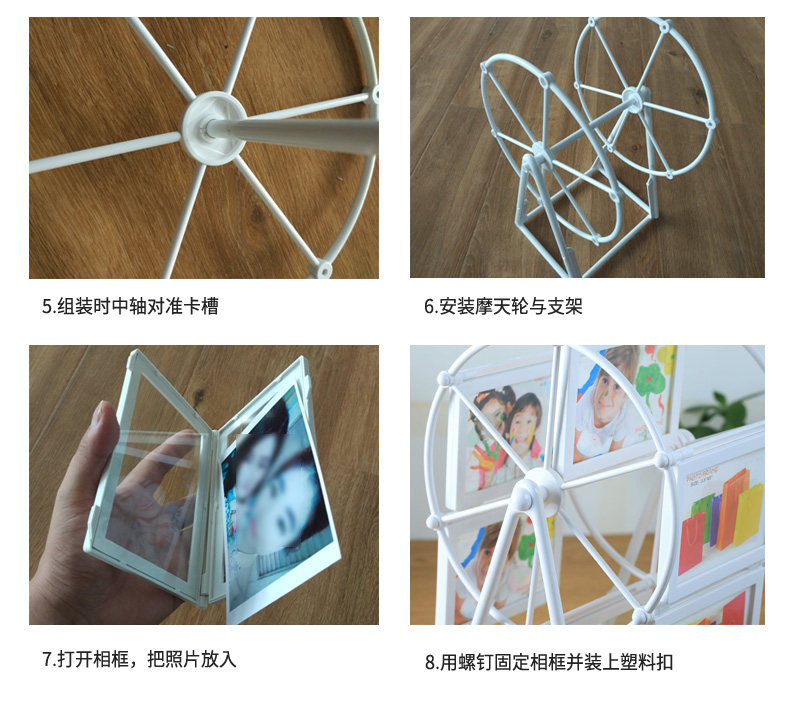 5.组装时中轴对准卡槽

6.安装摩天轮与支架

7.打开相框，把照片放入

8.用螺钉固定相框并装上塑料扣