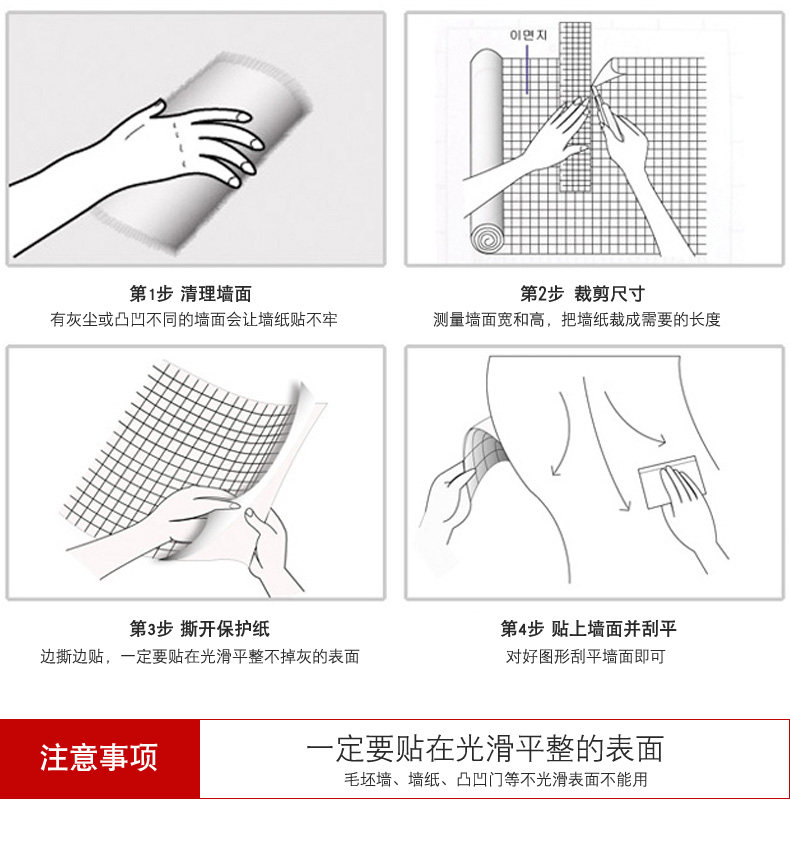 이면지

第1步 清理墙面
有灰尘或凸凹不同的墙面会让墙纸贴不牢

第2步 裁剪尺寸
测量墙面宽和高，把墙纸裁成需要的长度

第3步 撕开保护纸
边撕边贴，一定要贴在光滑平整不掉灰的表面

第4步 贴上墙面并刮平
对好图形刮平墙面即可

注意事项
一定要贴在光滑平整的表面
毛坯墙、墙纸、凸凹门等不光滑表面不能用