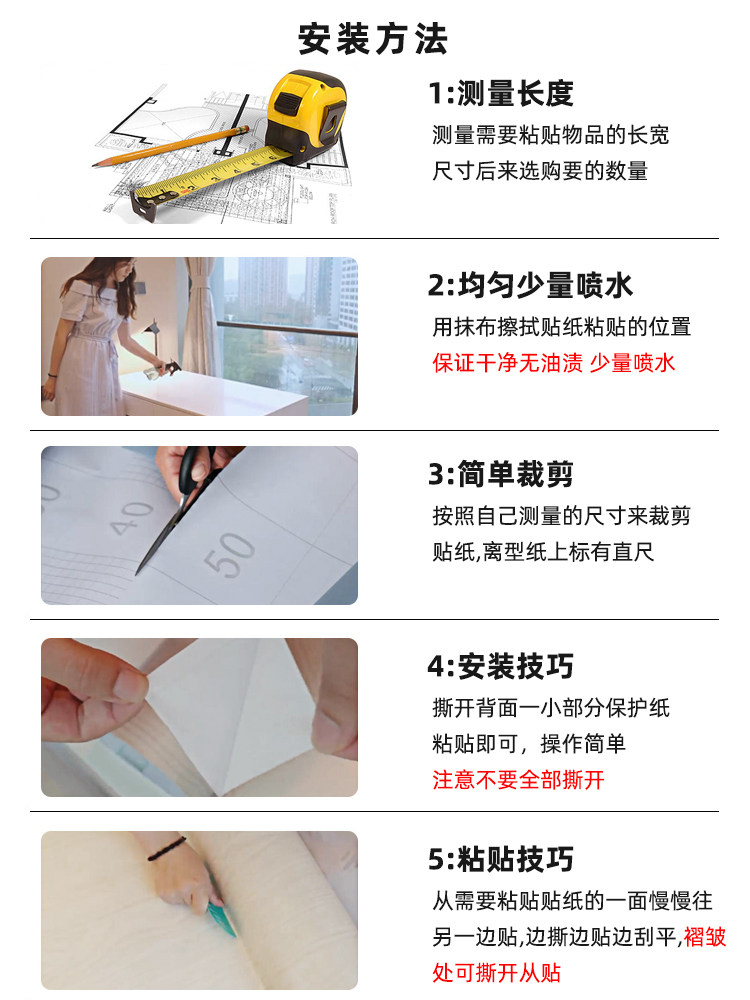 安装方法

1:测量长度

测量需要粘贴物品的长宽尺寸后来选购要的数量

2:均匀少量喷水

用抹布擦拭贴纸粘贴的位置
保证干净无油渍 少量喷水

40
50

3:简单裁剪

按照自己测量的尺寸来裁剪贴纸,离型纸上标有直尺

4:安装技巧

撕开背面一小部分保护纸粘贴即可，操作简单
注意不要全部撕开

5:粘贴技巧

从需要粘贴贴纸的一面慢慢往另一边贴,边撕边贴边刮平,褶皱处可撕开从贴