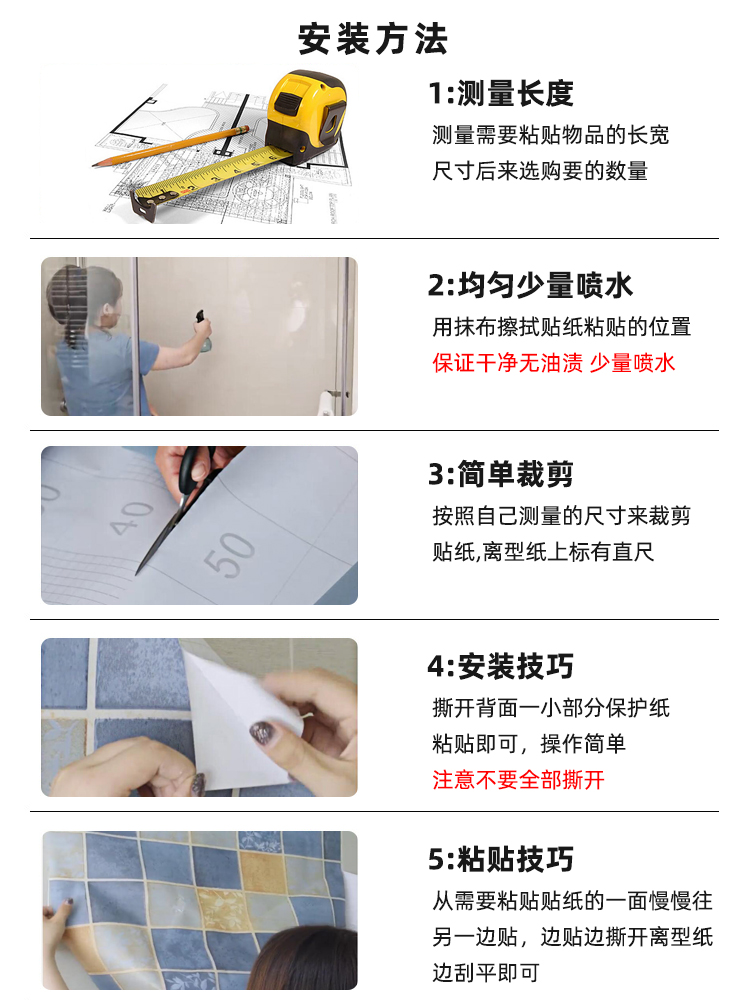 安装方法

1:测量长度
测量需要粘贴物品的长宽尺寸后来选购要的数量

2:均匀少量喷水
用抹布擦拭贴纸粘贴的位置
保证干净无油渍 少量喷水

40
50

3:简单裁剪
按照自己测量的尺寸来裁剪贴纸,离型纸上标有直尺

4:安装技巧
撕开背面一小部分保护纸粘贴即可，操作简单
注意不要全部撕开

5:粘贴技巧
从需要粘贴贴纸的一面慢慢往另一边贴，边贴边撕开离型纸边刮平即可