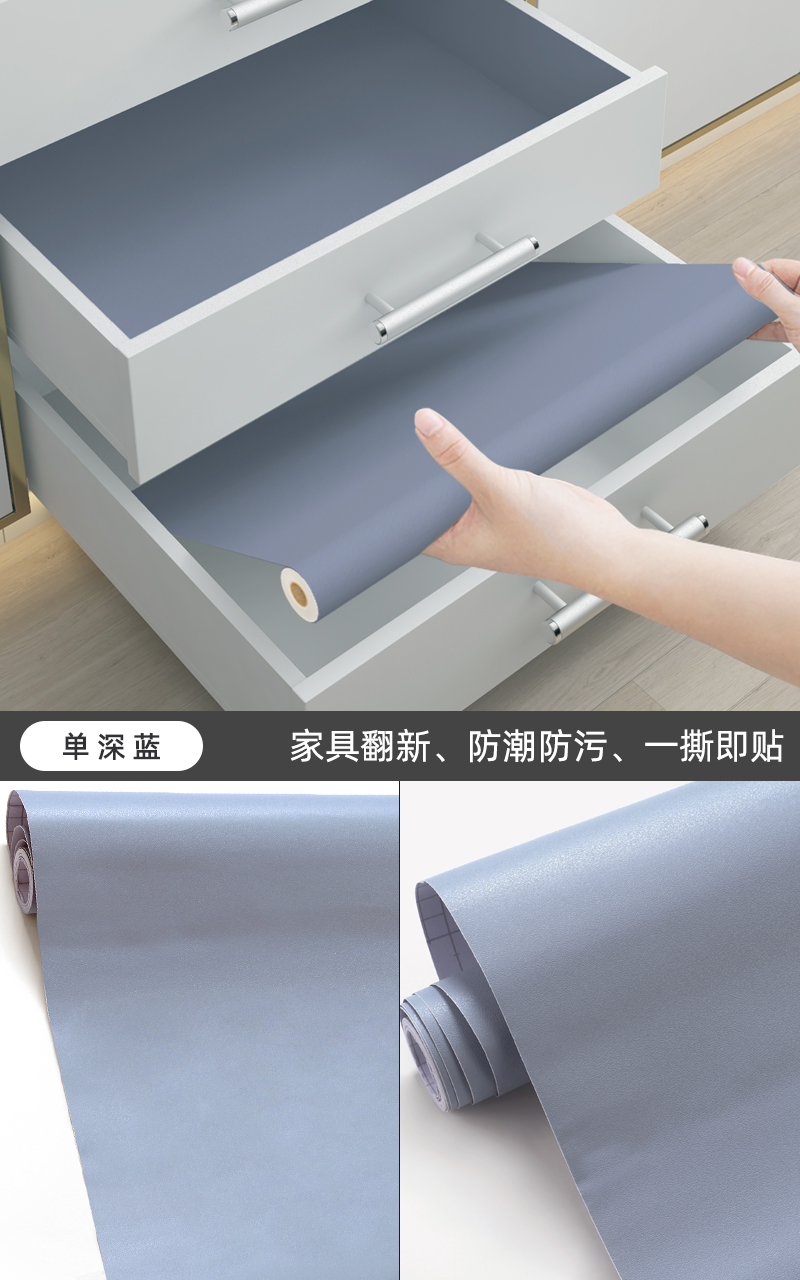 单深蓝

家具翻新、防潮防污、一撕即贴